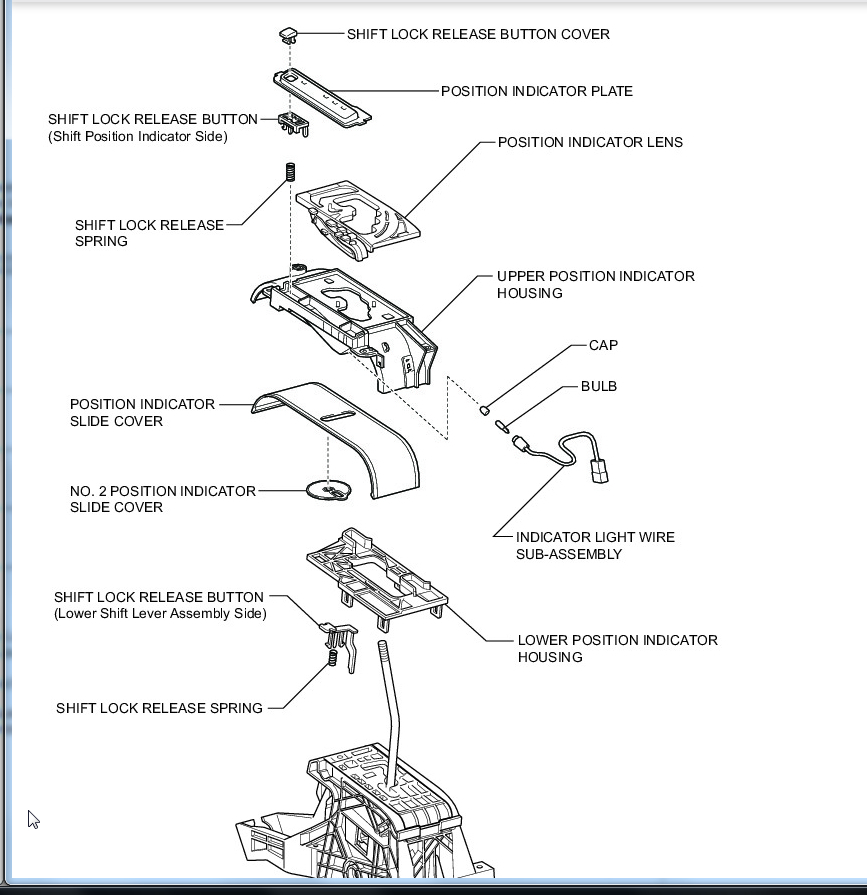 SHIFT LOCK RELEASE BUTTON COVER

POSITION INDICATOR PLATE

SHIFT LOCK RELEASE BUTTON
(Shift Position Indicator Side)

POSITION INDICATOR LENS

SHIFT LOCK RELEASE SPRING

UPPER POSITION INDICATOR HOUSING

CAP

BULB

POSITION INDICATOR SLIDE COVER

NO. 2 POSITION INDICATOR SLIDE COVER

INDICATOR LIGHT WIRE SUB-ASSEMBLY

SHIFT LOCK RELEASE BUTTON
(Lower Shift Lever Assembly Side)

LOWER POSITION INDICATOR HOUSING

SHIFT LOCK RELEASE SPRING