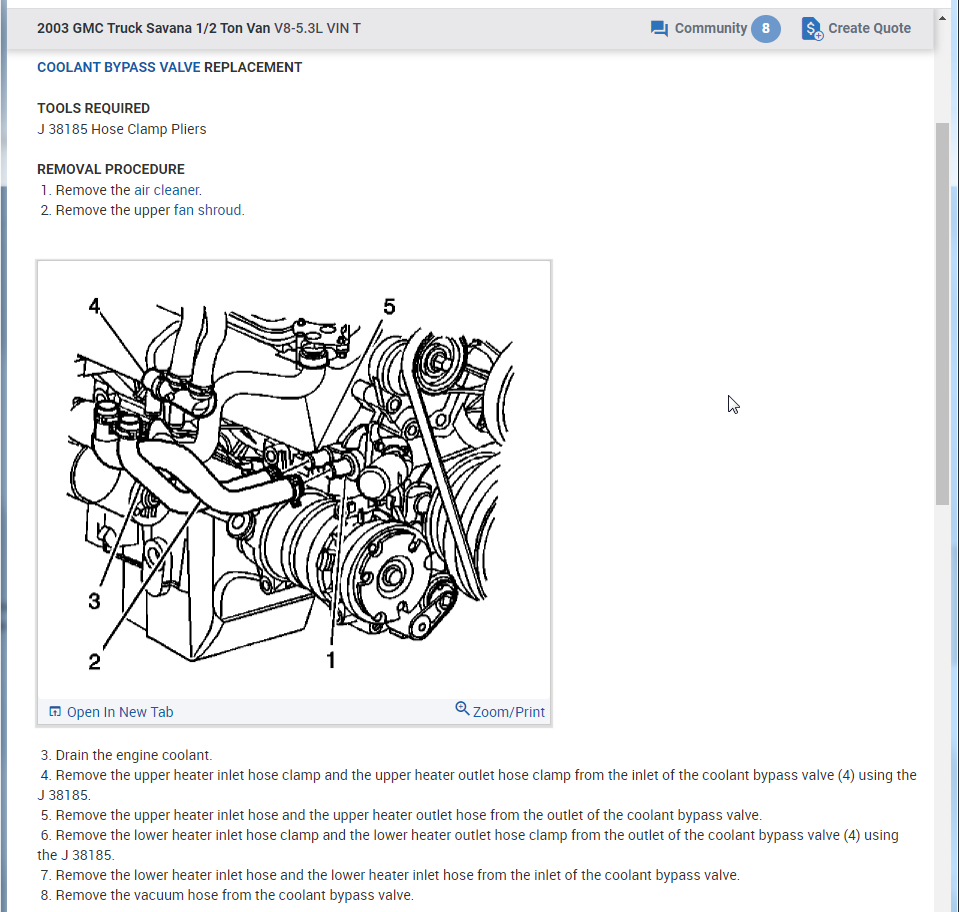 2003 GMC Truck Savana 1/2 Ton Van V8-5.3L VIN T

Community 8

Create Quote

COOLANT BYPASS VALVE REPLACEMENT

TOOLS REQUIRED
J 38185 Hose Clamp Pliers

REMOVAL PROCEDURE
1. Remove the air cleaner.
2. Remove the upper fan shroud.

4
5
3
2
1

Open In New Tab
Zoom/Print

3. Drain the engine coolant.
4. Remove the upper heater inlet hose clamp and the upper heater outlet hose clamp from the inlet of the coolant bypass valve (4) using the J 38185.
5. Remove the upper heater inlet hose and the upper heater outlet hose from the outlet of the coolant bypass valve.
6. Remove the lower heater inlet hose clamp and the lower heater outlet hose clamp from the outlet of the coolant bypass valve (4) using the J 38185.
7. Remove the lower heater inlet hose and the lower heater inlet hose from the inlet of the coolant bypass valve.
8. Remove the vacuum hose from the coolant bypass valve.