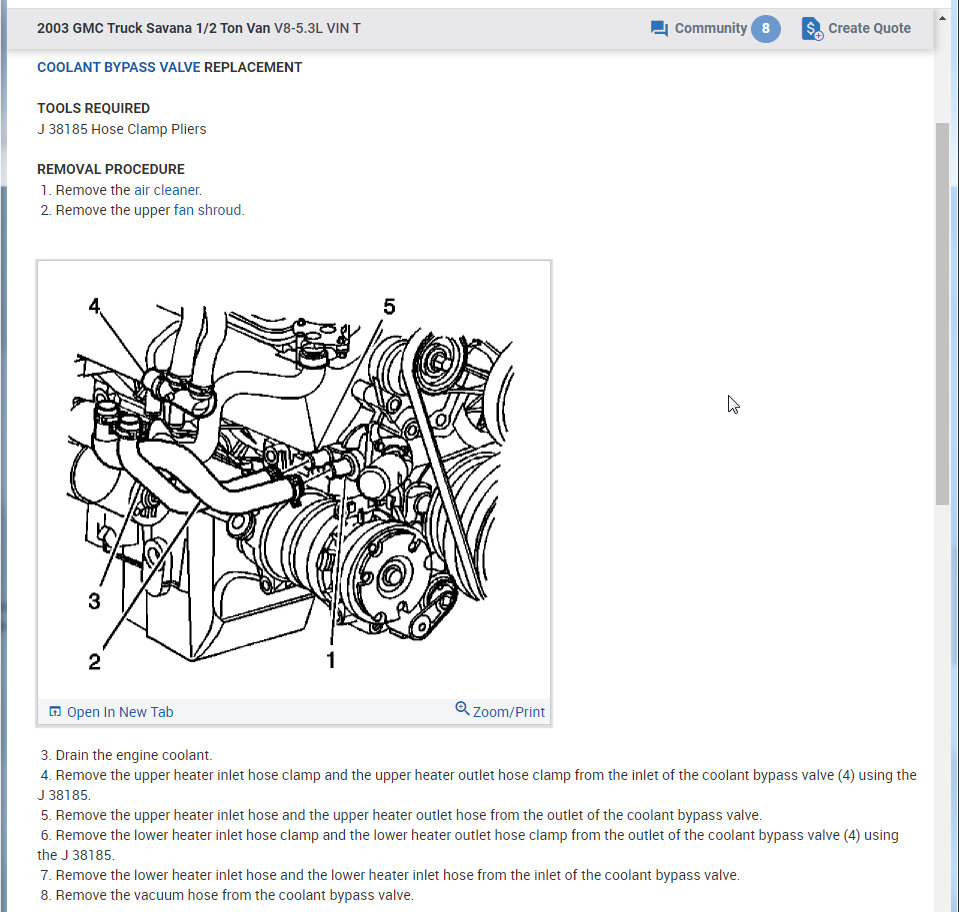 2003 GMC Truck Savana 1/2 Ton Van V8-5.3L VIN T

Community 8

Create Quote

COOLANT BYPASS VALVE REPLACEMENT

TOOLS REQUIRED
J 38185 Hose Clamp Pliers

REMOVAL PROCEDURE
1. Remove the air cleaner.
2. Remove the upper fan shroud.

4

5

3

2

1

Open In New Tab

Zoom/Print

3. Drain the engine coolant.
4. Remove the upper heater inlet hose clamp and the upper heater outlet hose clamp from the inlet of the coolant bypass valve (4) using the J 38185.
5. Remove the upper heater inlet hose and the upper heater outlet hose from the outlet of the coolant bypass valve.
6. Remove the lower heater inlet hose clamp and the lower heater outlet hose clamp from the outlet of the coolant bypass valve (4) using the J 38185.
7. Remove the lower heater inlet hose and the lower heater inlet hose from the inlet of the coolant bypass valve.
8. Remove the vacuum hose from the coolant bypass valve.