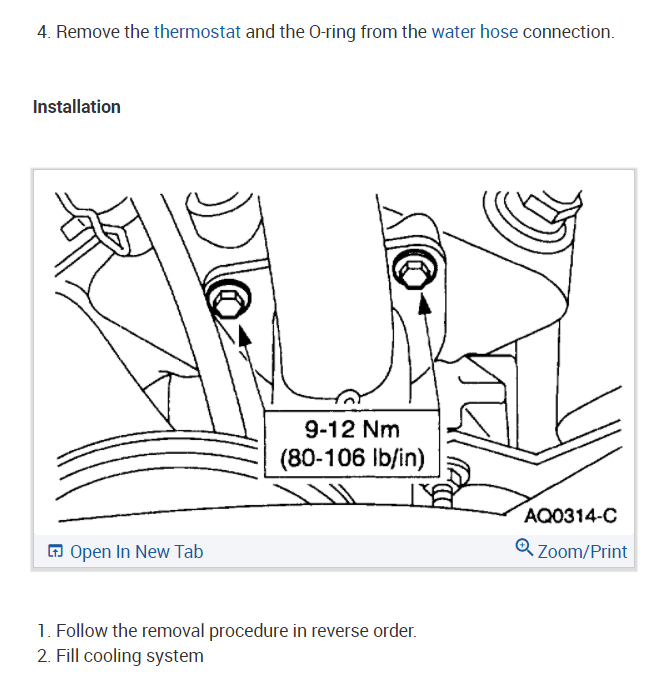 4. Remove the thermostat and the O-ring from the water hose connection.

Installation

9-12 Nm
(80-106 lb/in)

AQ0314-C

Open In New Tab

Zoom/Print

1. Follow the removal procedure in reverse order.
2. Fill cooling system