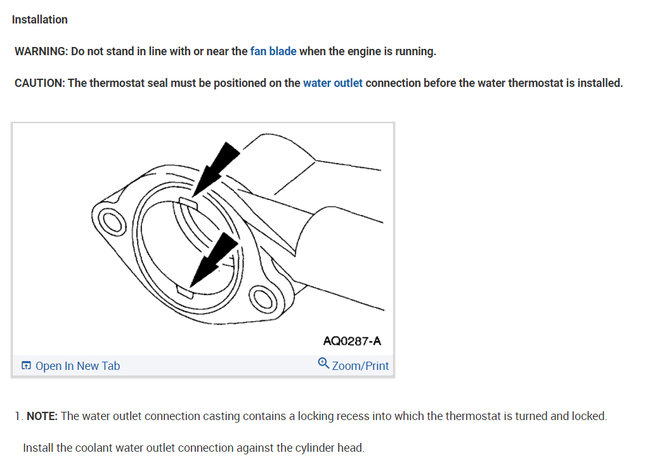 Installation

WARNING: Do not stand in line with or near the fan blade when the engine is running.

CAUTION: The thermostat seal must be positioned on the water outlet connection before the water thermostat is installed.

AQ0287-A

Open In New Tab

Zoom/Print

1. NOTE: The water outlet connection casting contains a locking recess into which the thermostat is turned and locked.

Install the coolant water outlet connection against the cylinder head.