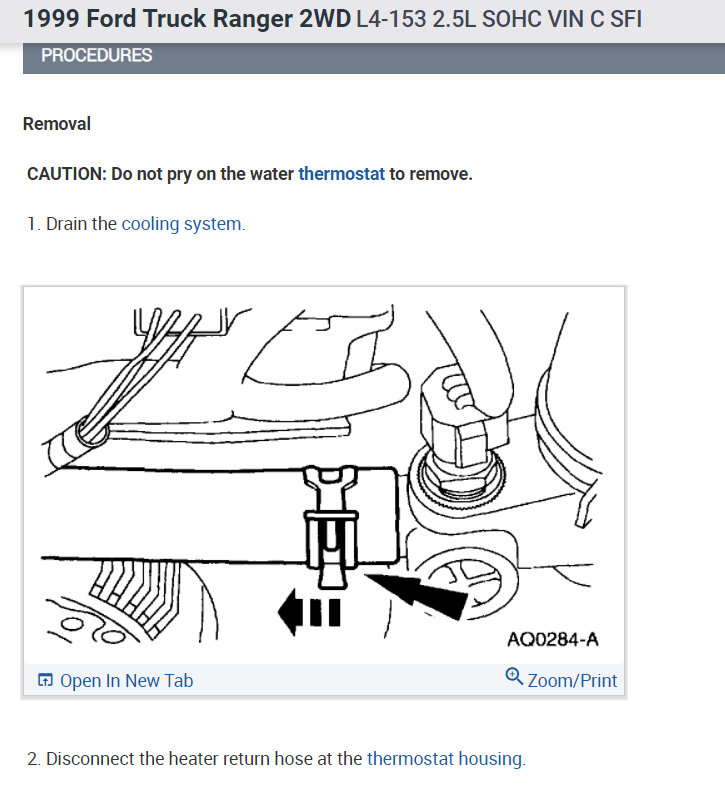 1999 Ford Truck Ranger 2WD L4-153 2.5L SOHC VIN C SFI

PROCEDURES

Removal

CAUTION: Do not pry on the water thermostat to remove.

1. Drain the cooling system.

AQ0284-A

Open In New Tab

Zoom/Print

2. Disconnect the heater return hose at the thermostat housing.