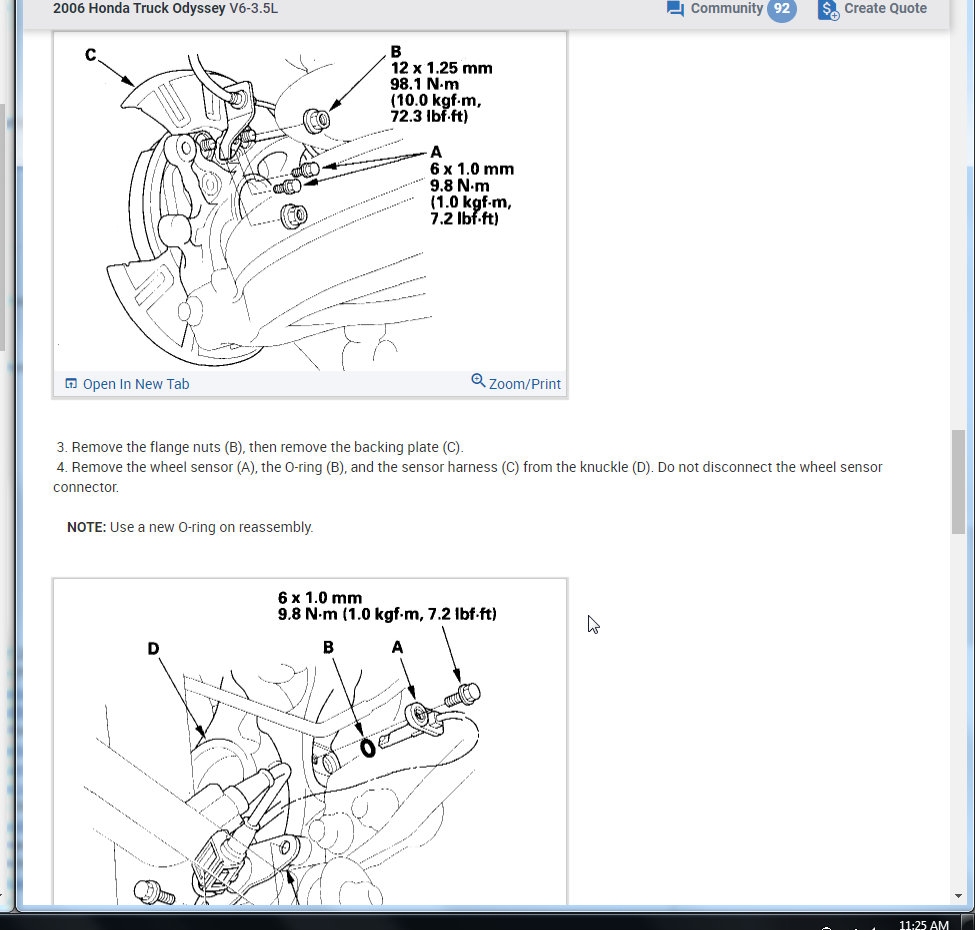 2006 Honda Truck Odyssey V6-3.5L

Community 92

Create Quote

C

B
12 x 1.25 mm
98.1 N·m
(10.0 kgf·m,
72.3 lbf·ft)

A
6 x 1.0 mm
9.8 N·m
(1.0 kgf·m,
7.2 lbf·ft)

Open In New Tab

Zoom/Print

3. Remove the flange nuts (B), then remove the backing plate (C).
4. Remove the wheel sensor (A), the O-ring (B), and the sensor harness (C) from the knuckle (D). Do not disconnect the wheel sensor connector.

NOTE: Use a new O-ring on reassembly.

6 x 1.0 mm
9.8 N·m (1.0 kgf·m, 7.2 lbf·ft)

D

B

A

11:25 AM