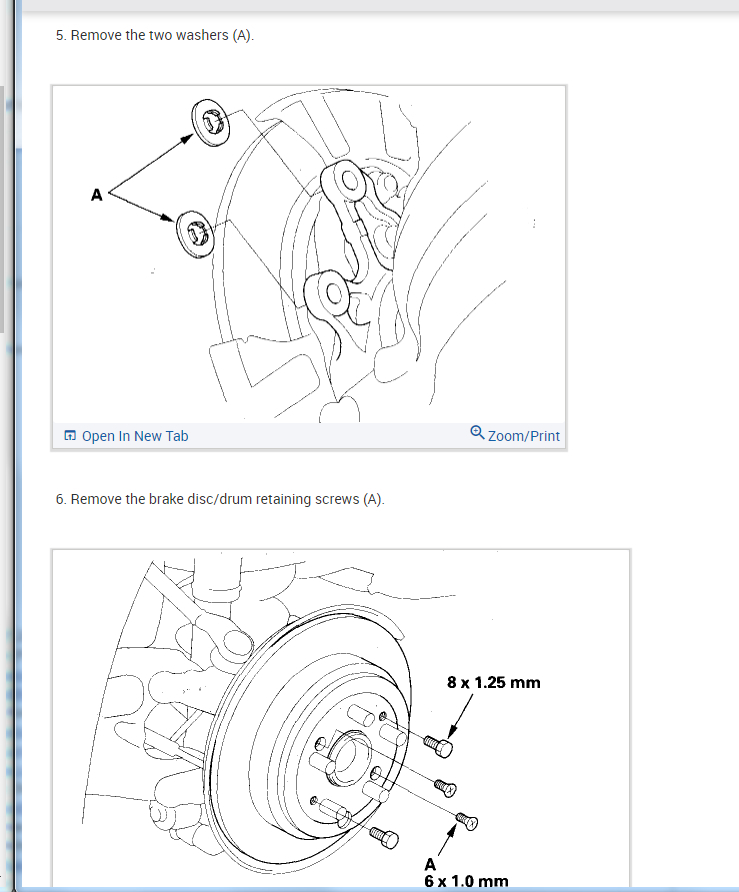 5. Remove the two washers (A).

A

Open In New Tab

Zoom/Print

6. Remove the brake disc/drum retaining screws (A).

8 x 1.25 mm

A
6 x 1.0 mm