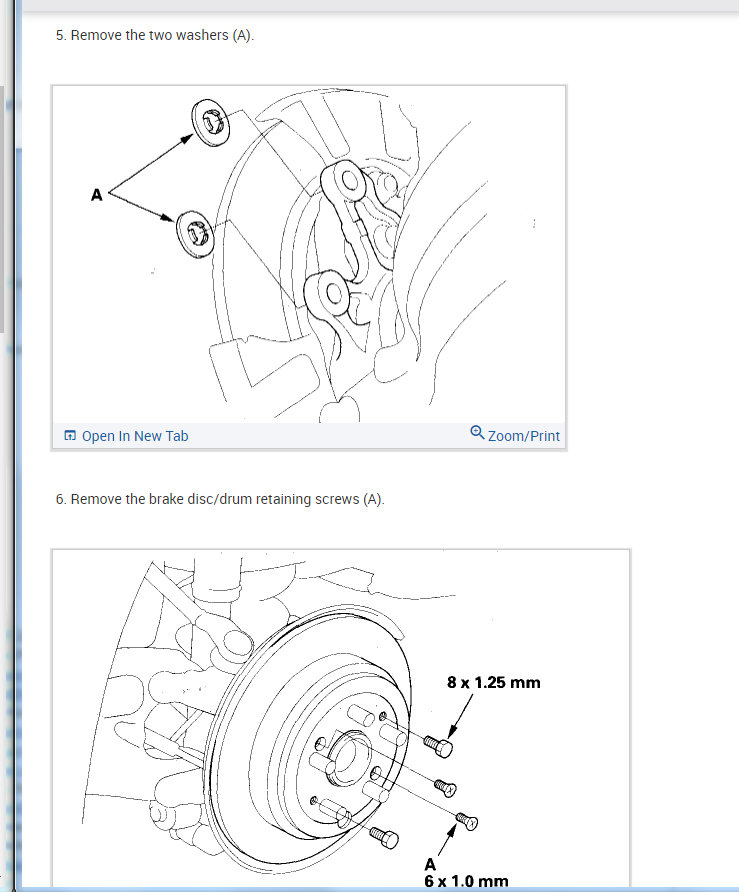 5. Remove the two washers (A).

A

Open In New Tab

Zoom/Print

6. Remove the brake disc/drum retaining screws (A).

8 x 1.25 mm

A

6 x 1.0 mm