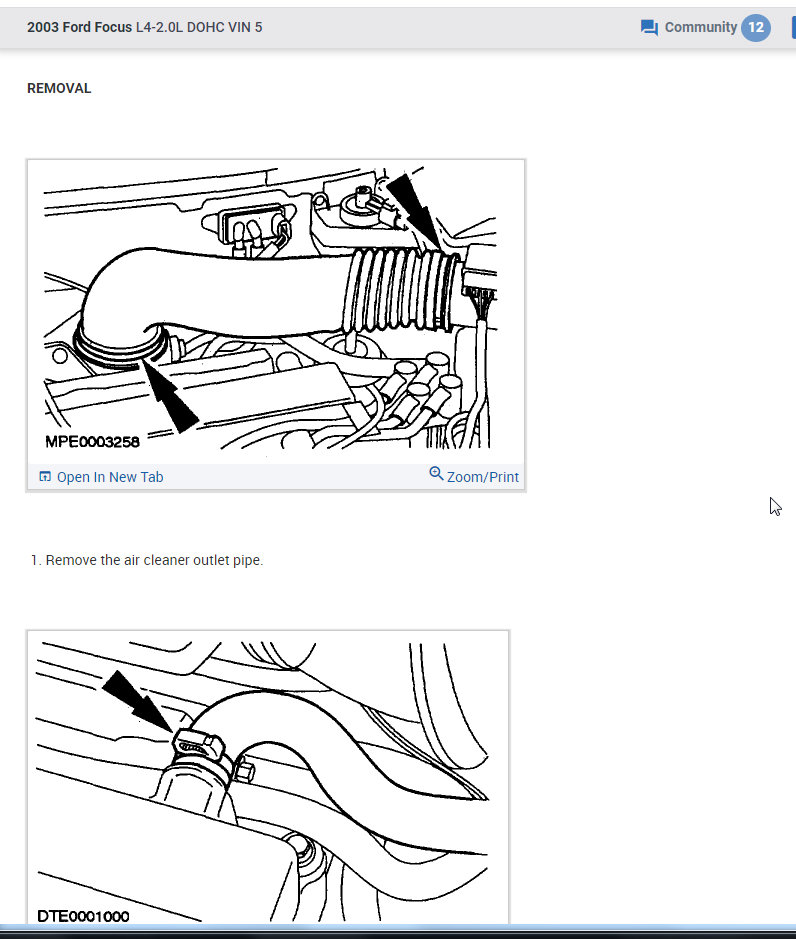 2003 Ford Focus L4-2.0L DOHC VIN 5

Community 12

REMOVAL

MPE0003258

Open In New Tab

Zoom/Print

1. Remove the air cleaner outlet pipe.

DTE0001000