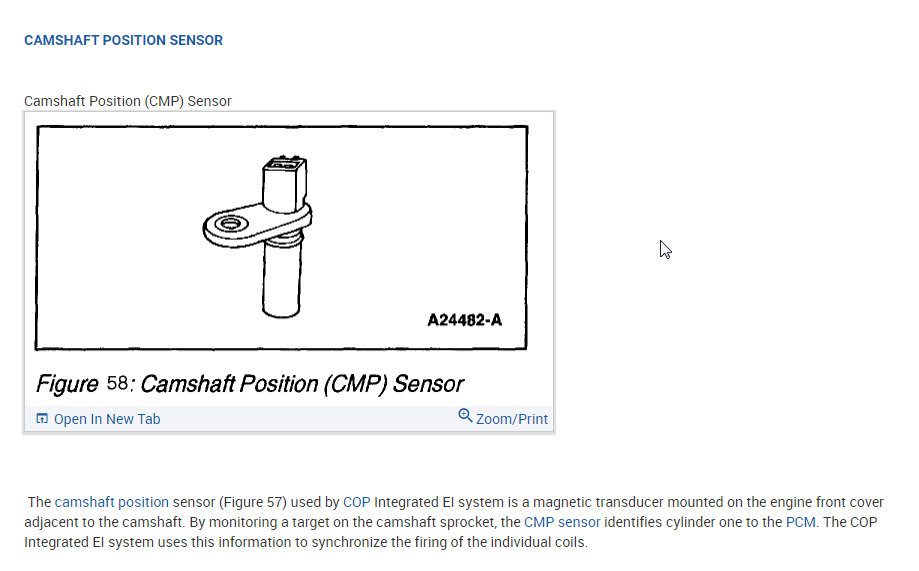 CAMSHAFT POSITION SENSOR

Camshaft Position (CMP) Sensor

A24482-A

Figure 58: Camshaft Position (CMP) Sensor

Open In New Tab

Zoom/Print

The camshaft position sensor (Figure 57) used by COP Integrated EI system is a magnetic transducer mounted on the engine front cover adjacent to the camshaft. By monitoring a target on the camshaft sprocket, the CMP sensor identifies cylinder one to the PCM. The COP Integrated EI system uses this information to synchronize the firing of the individual coils.