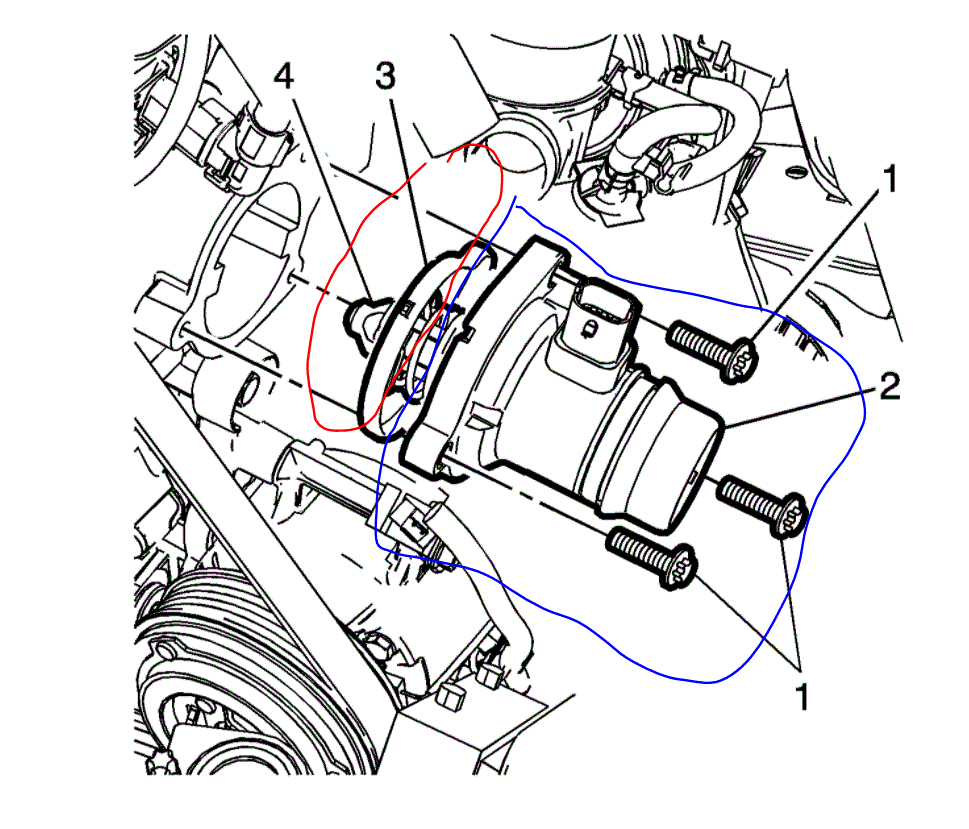 4
3
1
2
1