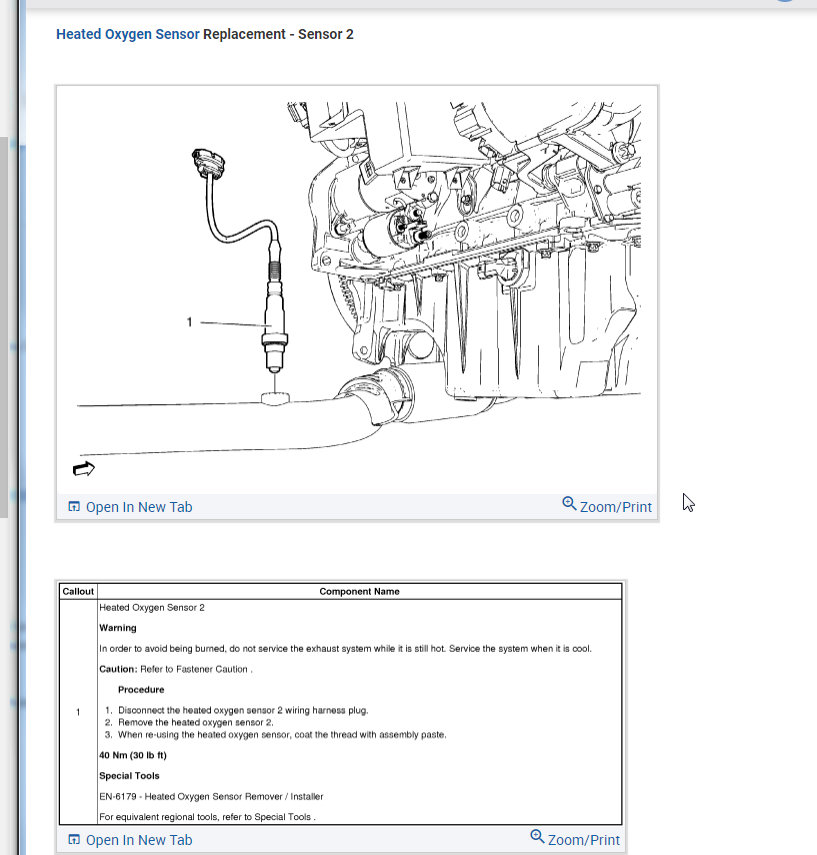 Heated Oxygen Sensor Replacement - Sensor 2

1

Open In New Tab

Zoom/Print

| Callout | Component Name |
|---|---|
| 1 | Heated Oxygen Sensor 2<br>**Warning**<br>In order to avoid being burned, do not service the exhaust system while it is still hot. Service the system when it is cool.<br>**Caution:** Refer to Fastener Caution .<br>**Procedure**<br>1. Disconnect the heated oxygen sensor 2 wiring harness plug.<br>2. Remove the heated oxygen sensor 2.<br>3. When re-using the heated oxygen sensor, coat the thread with assembly paste.<br>**40 Nm (30 lb ft)**<br>**Special Tools**<br>EN-6179 - Heated Oxygen Sensor Remover / Installer<br>For equivalent regional tools, refer to Special Tools . |

Open In New Tab

Zoom/Print