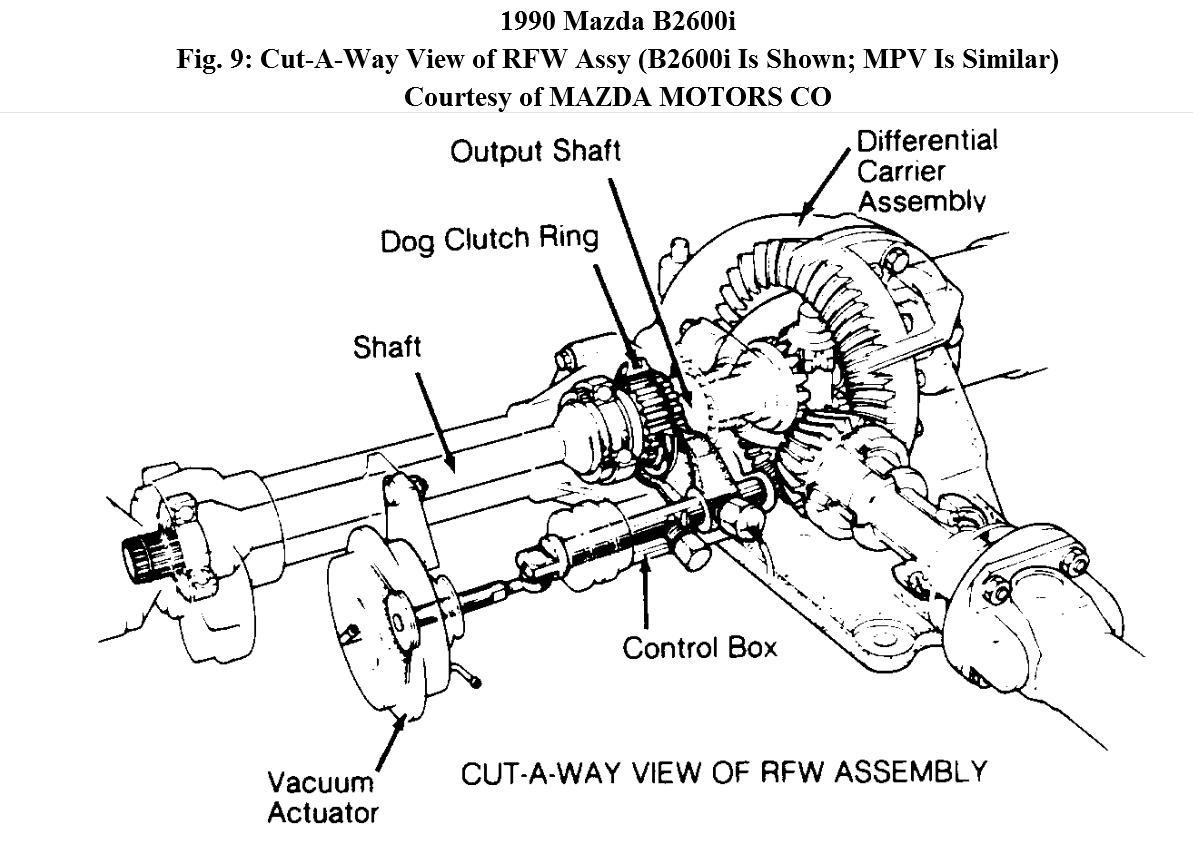 1990 Mazda B2600i
Fig. 9: Cut-A-Way View of RFW Assy (B2600i Is Shown; MPV Is Similar)
Courtesy of MAZDA MOTORS CO

Output Shaft

Differential Carrier Assembly

Dog Clutch Ring

Shaft

Control Box

Vacuum Actuator

CUT-A-WAY VIEW OF RFW ASSEMBLY