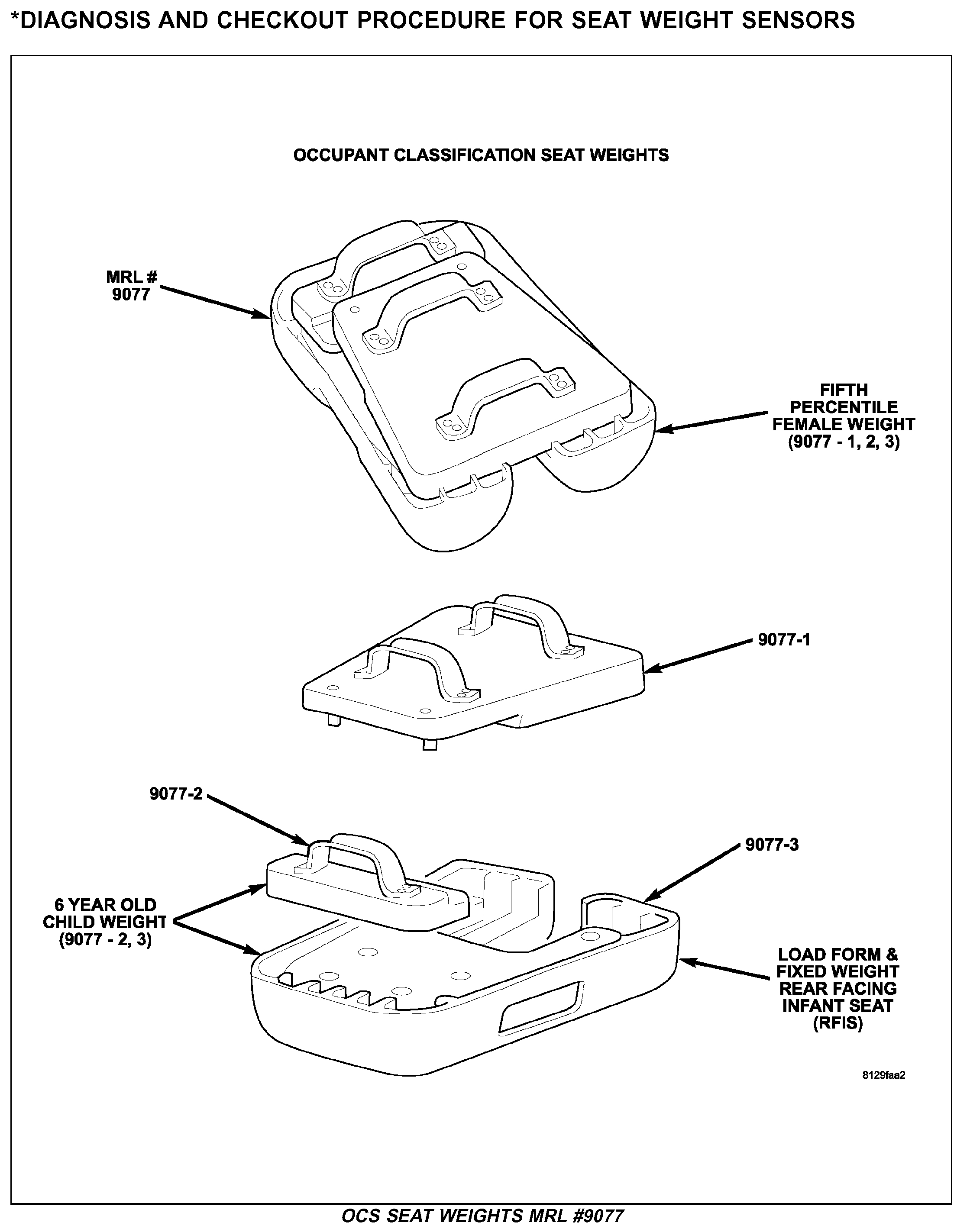 *DIAGNOSIS AND CHECKOUT PROCEDURE FOR SEAT WEIGHT SENSORS

OCCUPANT CLASSIFICATION SEAT WEIGHTS

MRL # 9077

FIFTH PERCENTILE FEMALE WEIGHT (9077 - 1, 2, 3)

9077-1

9077-2

9077-3

6 YEAR OLD CHILD WEIGHT (9077 - 2, 3)

LOAD FORM & FIXED WEIGHT REAR FACING INFANT SEAT (RFIS)

8129faa2

OCS SEAT WEIGHTS MRL #9077