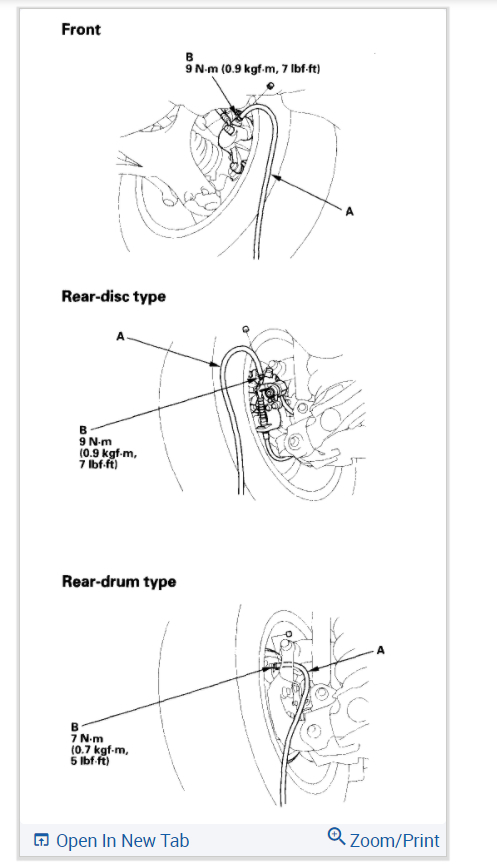 Front

B
9 N·m (0.9 kgf·m, 7 lbf·ft)

A

Rear-disc type

A

B
9 N·m
(0.9 kgf·m,
7 lbf·ft)

Rear-drum type

A

B
7 N·m
(0.7 kgf·m,
5 lbf·ft)

Open In New Tab

Zoom/Print