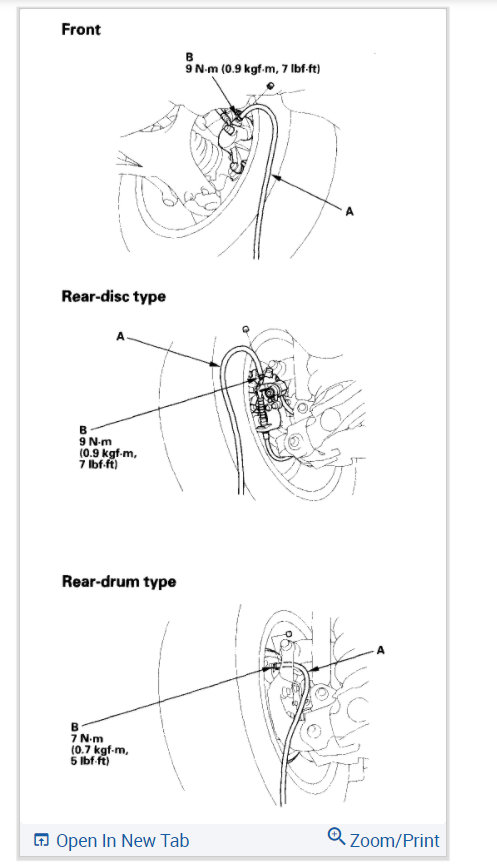 Front

B
9 N·m (0.9 kgf·m, 7 lbf·ft)

A

Rear-disc type

A

B
9 N·m
(0.9 kgf·m,
7 lbf·ft)

Rear-drum type

A

B
7 N·m
(0.7 kgf·m,
5 lbf·ft)

Open In New Tab

Zoom/Print