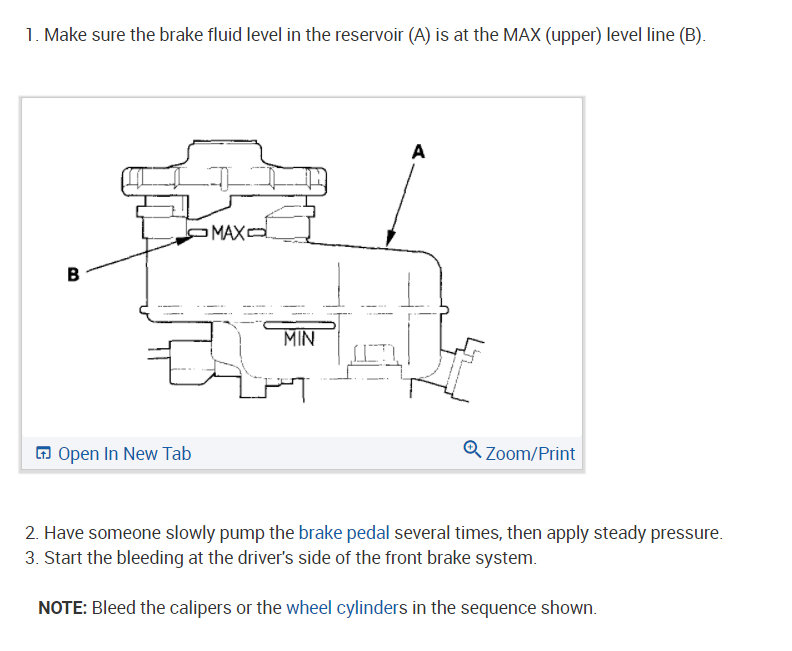 1. Make sure the brake fluid level in the reservoir (A) is at the MAX (upper) level line (B).

A

MAX

B

MIN

Open In New Tab

Zoom/Print

2. Have someone slowly pump the brake pedal several times, then apply steady pressure.
3. Start the bleeding at the driver's side of the front brake system.

NOTE: Bleed the calipers or the wheel cylinders in the sequence shown.