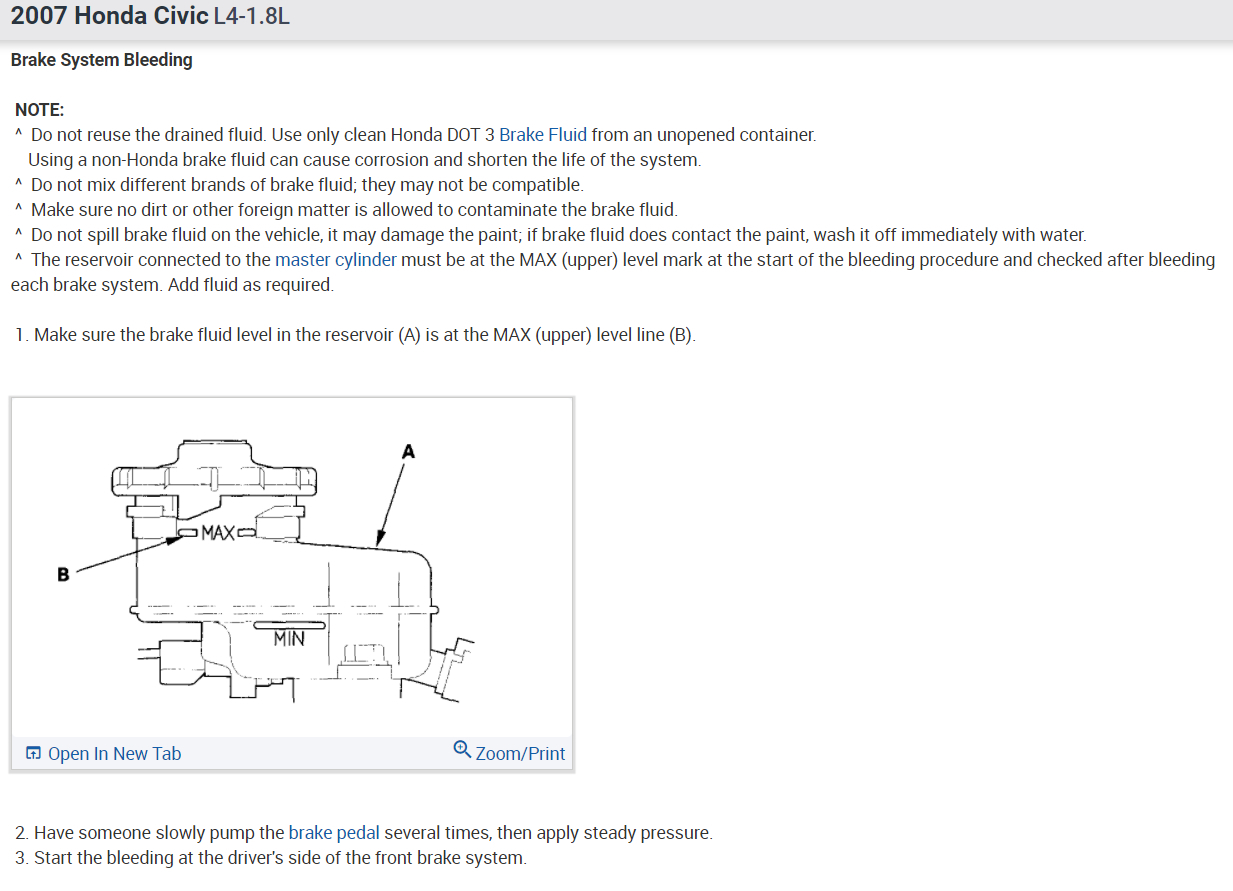 2007 Honda Civic L4-1.8L

Brake System Bleeding

NOTE:
^ Do not reuse the drained fluid. Use only clean Honda DOT 3 Brake Fluid from an unopened container. Using a non-Honda brake fluid can cause corrosion and shorten the life of the system.
^ Do not mix different brands of brake fluid; they may not be compatible.
^ Make sure no dirt or other foreign matter is allowed to contaminate the brake fluid.
^ Do not spill brake fluid on the vehicle, it may damage the paint; if brake fluid does contact the paint, wash it off immediately with water.
^ The reservoir connected to the master cylinder must be at the MAX (upper) level mark at the start of the bleeding procedure and checked after bleeding each brake system. Add fluid as required.

1. Make sure the brake fluid level in the reservoir (A) is at the MAX (upper) level line (B).

A
MAX
B
MIN

Open In New Tab
Zoom/Print

2. Have someone slowly pump the brake pedal several times, then apply steady pressure.
3. Start the bleeding at the driver's side of the front brake system.