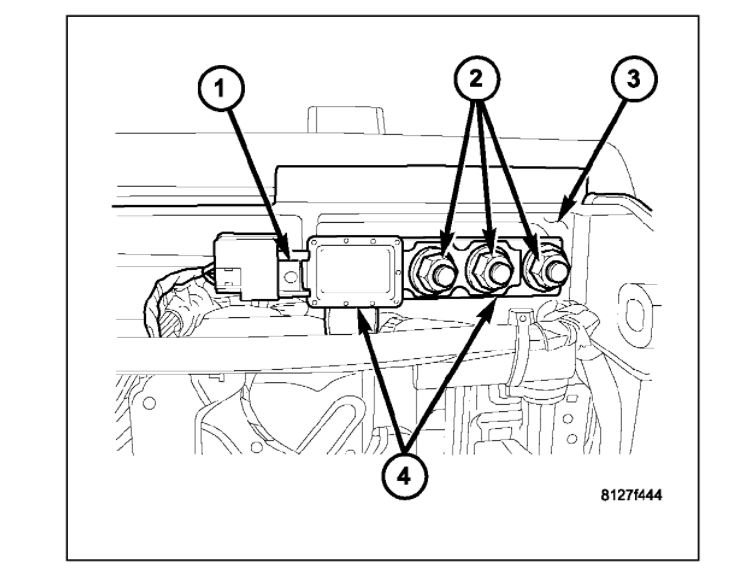 1
2
3
4
8127f444