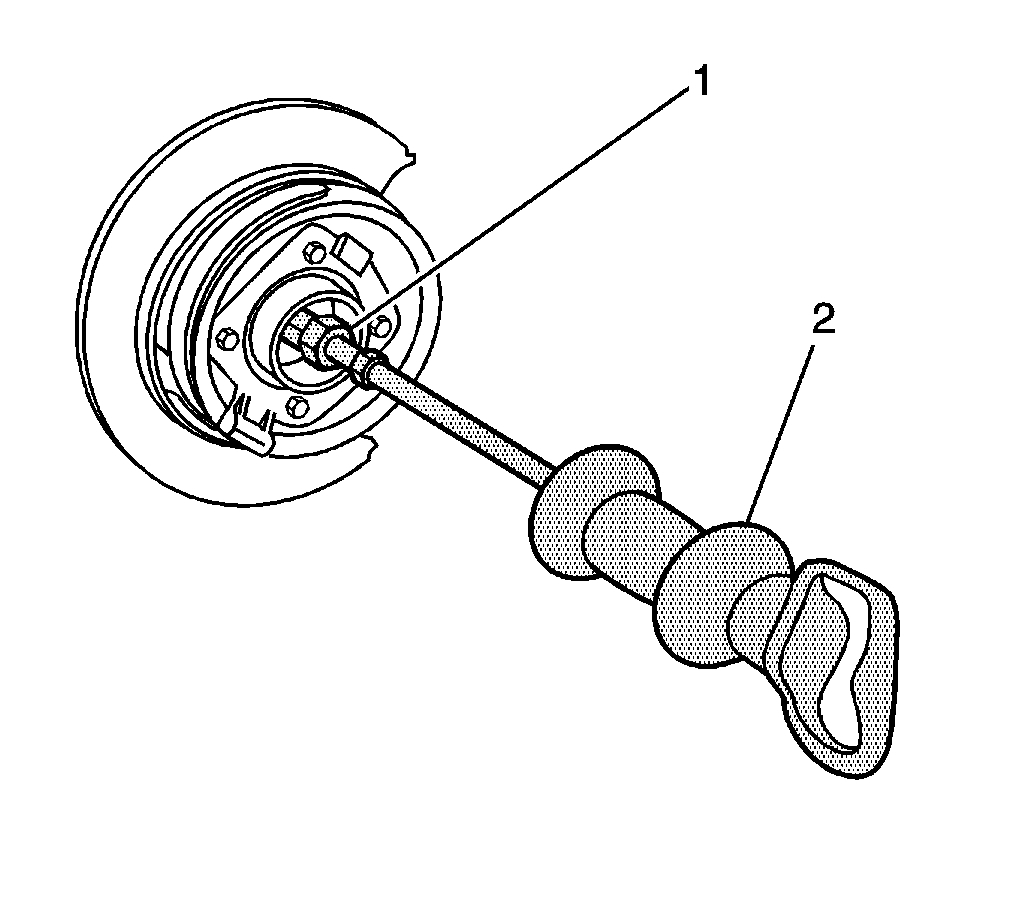 1
2