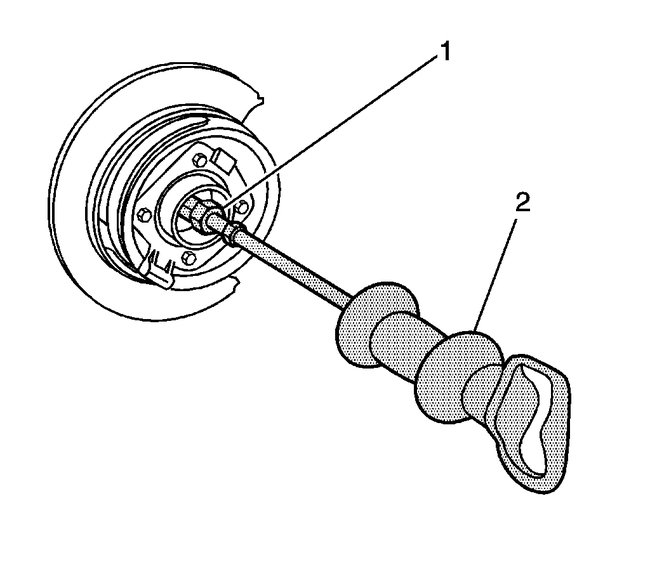 1
2