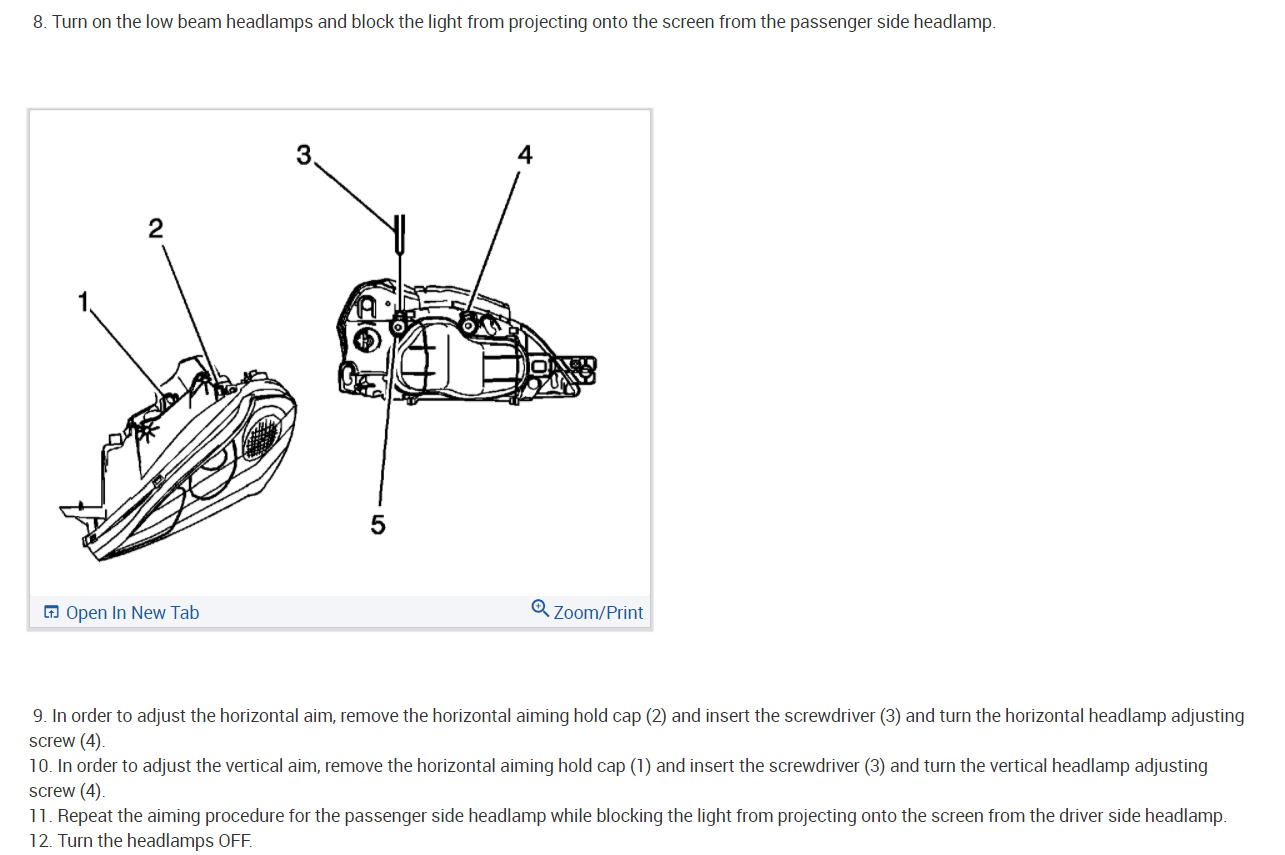 8. Turn on the low beam headlamps and block the light from projecting onto the screen from the passenger side headlamp.

3
4
2
1
5

Open In New Tab
Zoom/Print

9. In order to adjust the horizontal aim, remove the horizontal aiming hold cap (2) and insert the screwdriver (3) and turn the horizontal headlamp adjusting screw (4).
10. In order to adjust the vertical aim, remove the horizontal aiming hold cap (1) and insert the screwdriver (3) and turn the vertical headlamp adjusting screw (4).
11. Repeat the aiming procedure for the passenger side headlamp while blocking the light from projecting onto the screen from the driver side headlamp.
12. Turn the headlamps OFF.