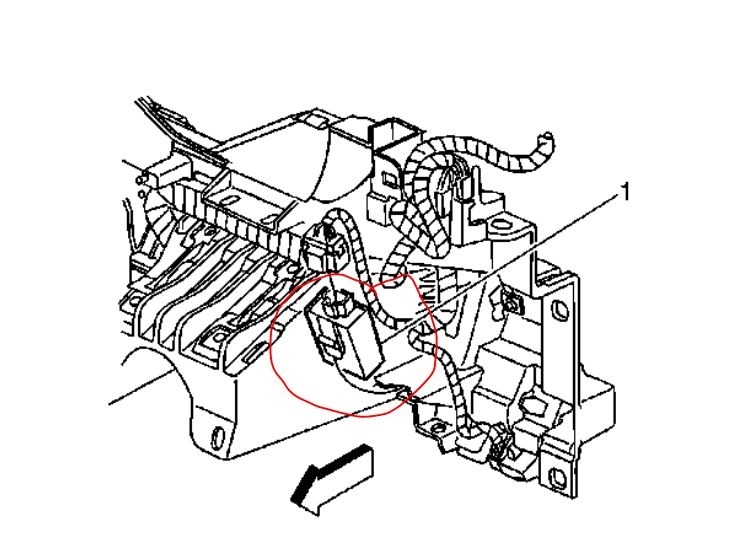 1