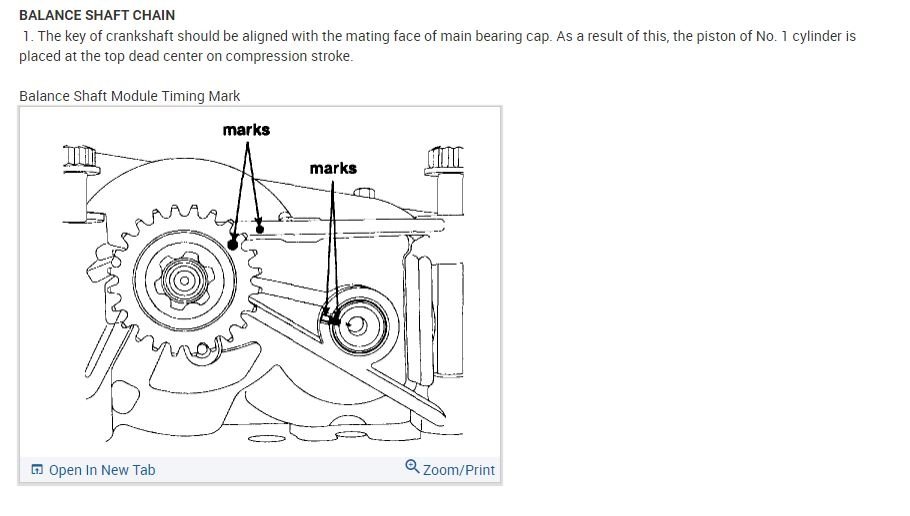 BALANCE SHAFT CHAIN

1. The key of crankshaft should be aligned with the mating face of main bearing cap. As a result of this, the piston of No. 1 cylinder is placed at the top dead center on compression stroke.

Balance Shaft Module Timing Mark

marks

marks

Open In New Tab

Zoom/Print