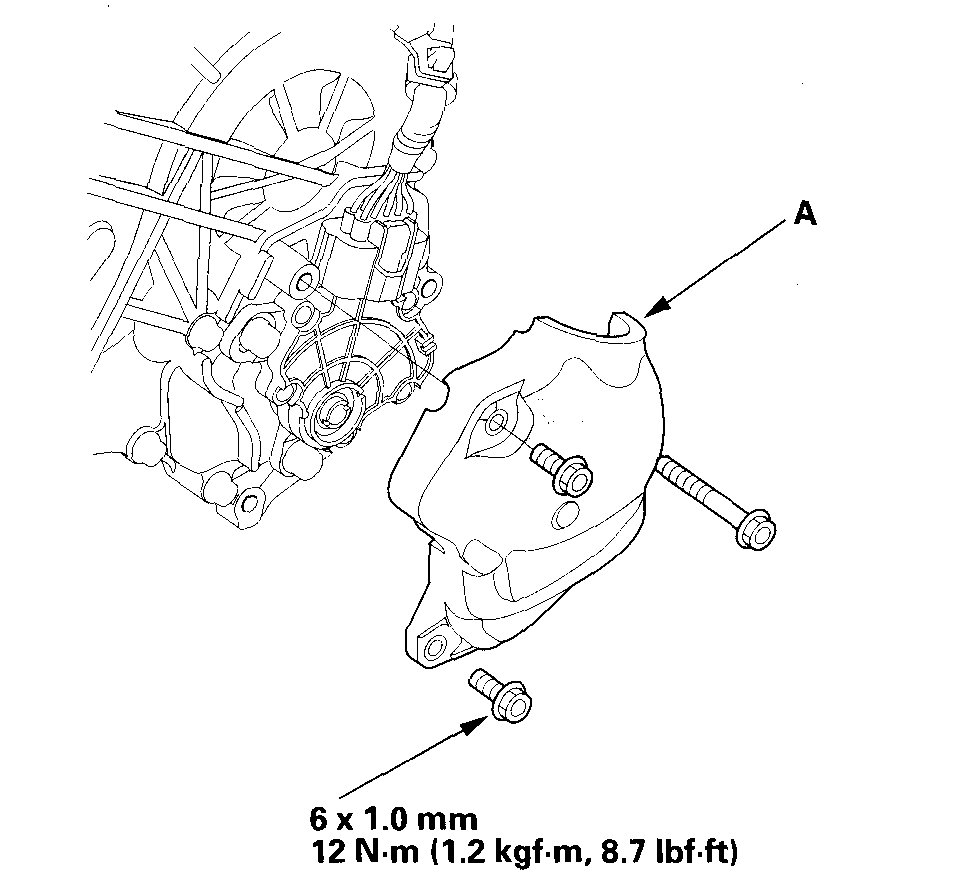 A

6 x 1.0 mm
12 N·m (1.2 kgf·m, 8.7 lbf·ft)