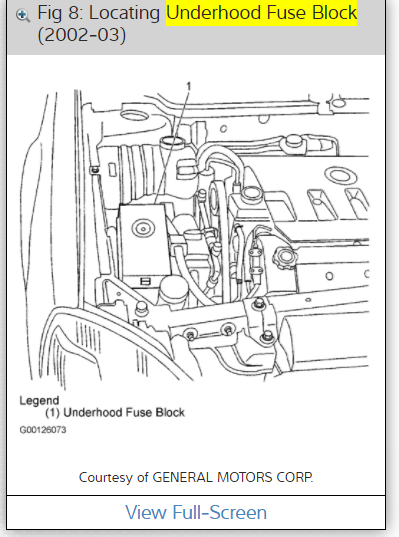 Fig 8: Locating Underhood Fuse Block (2002-03)

1

Legend
(1) Underhood Fuse Block

G00126073

Courtesy of GENERAL MOTORS CORP.

View Full-Screen