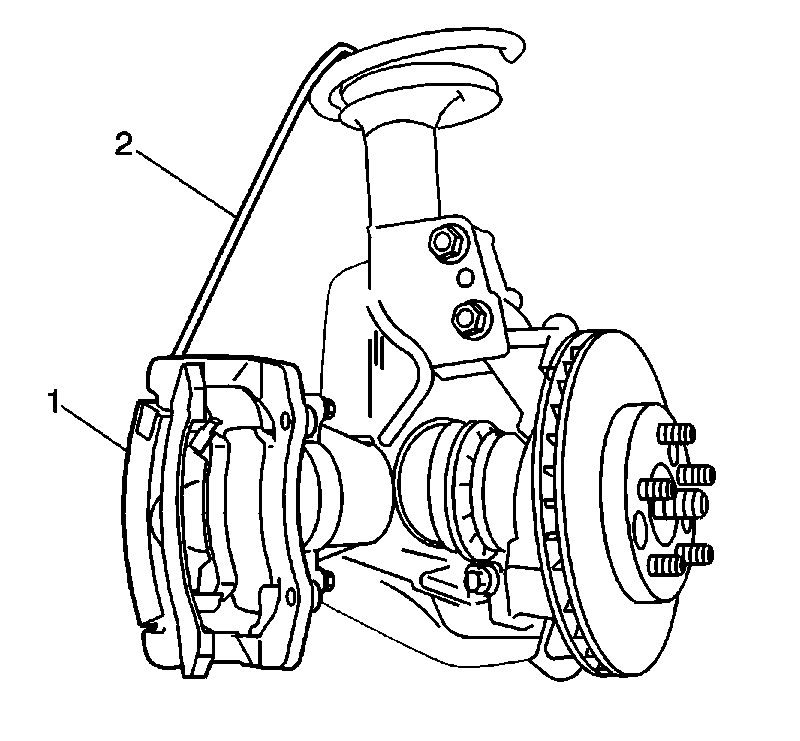 2

1