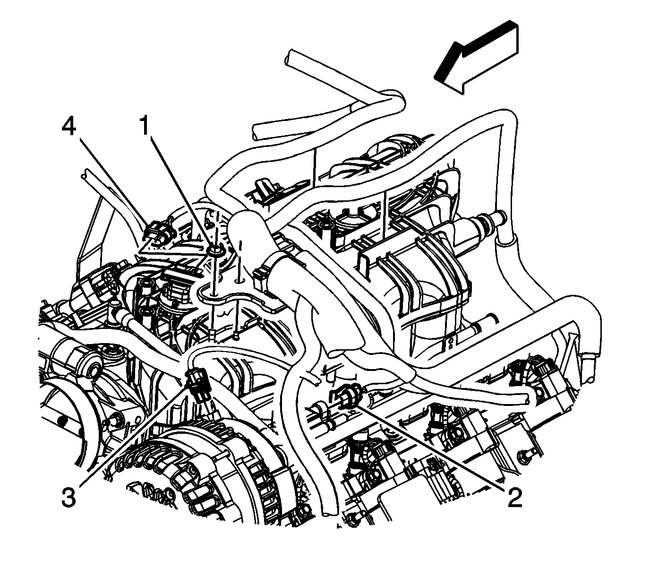 4
1
3
2