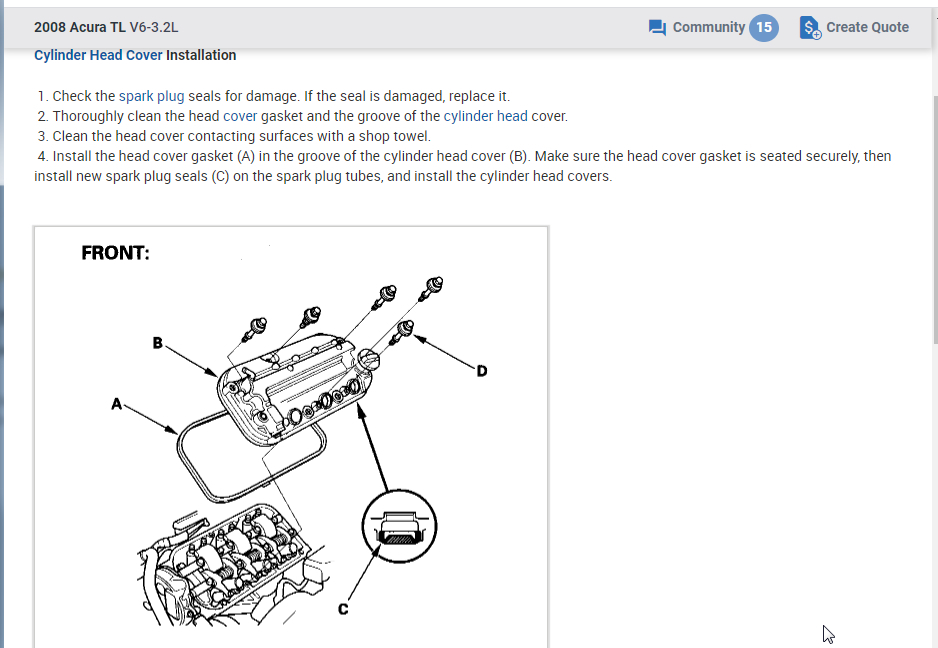 2008 Acura TL V6-3.2L

Community 15

Create Quote

Cylinder Head Cover Installation

1. Check the spark plug seals for damage. If the seal is damaged, replace it.
2. Thoroughly clean the head cover gasket and the groove of the cylinder head cover.
3. Clean the head cover contacting surfaces with a shop towel.
4. Install the head cover gasket (A) in the groove of the cylinder head cover (B). Make sure the head cover gasket is seated securely, then install new spark plug seals (C) on the spark plug tubes, and install the cylinder head covers.

FRONT:

B

A

D

C