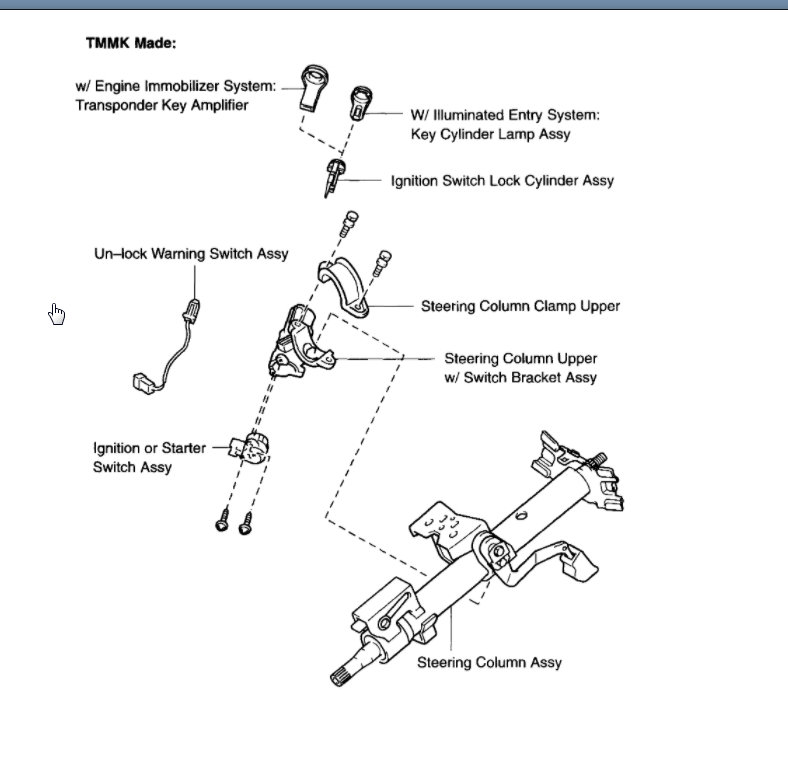 TMMK Made:

w/ Engine Immobilizer System:
Transponder Key Amplifier

W/ Illuminated Entry System:
Key Cylinder Lamp Assy

Ignition Switch Lock Cylinder Assy

Un–lock Warning Switch Assy

Steering Column Clamp Upper

Steering Column Upper
w/ Switch Bracket Assy

Ignition or Starter
Switch Assy

Steering Column Assy