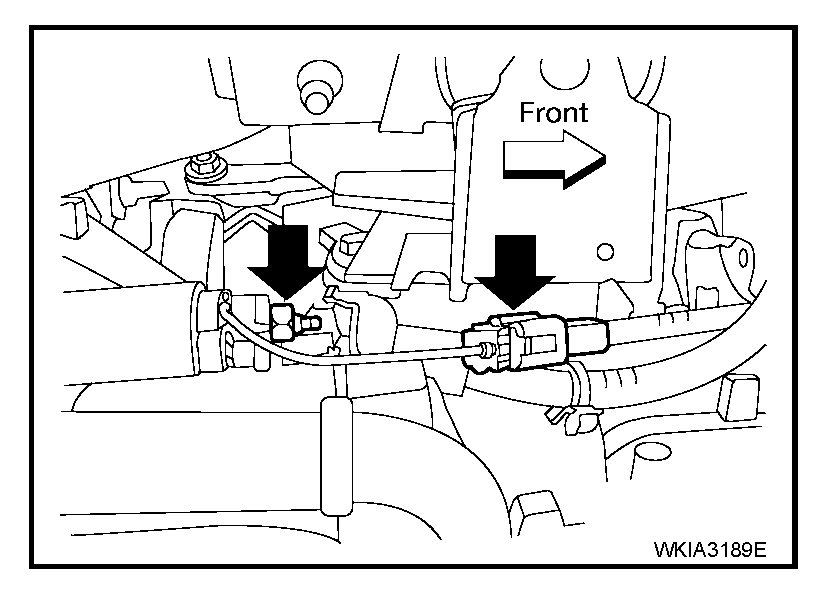 Front

WKIA3189E