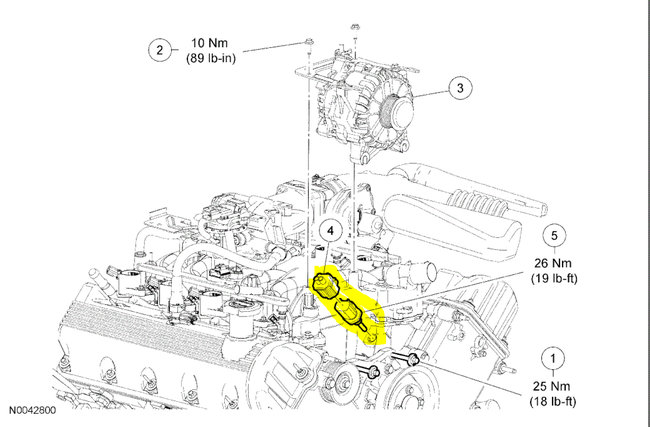 2
10 Nm
(89 lb-in)

3

4

5
26 Nm
(19 lb-ft)

1
25 Nm
(18 lb-ft)

N0042800