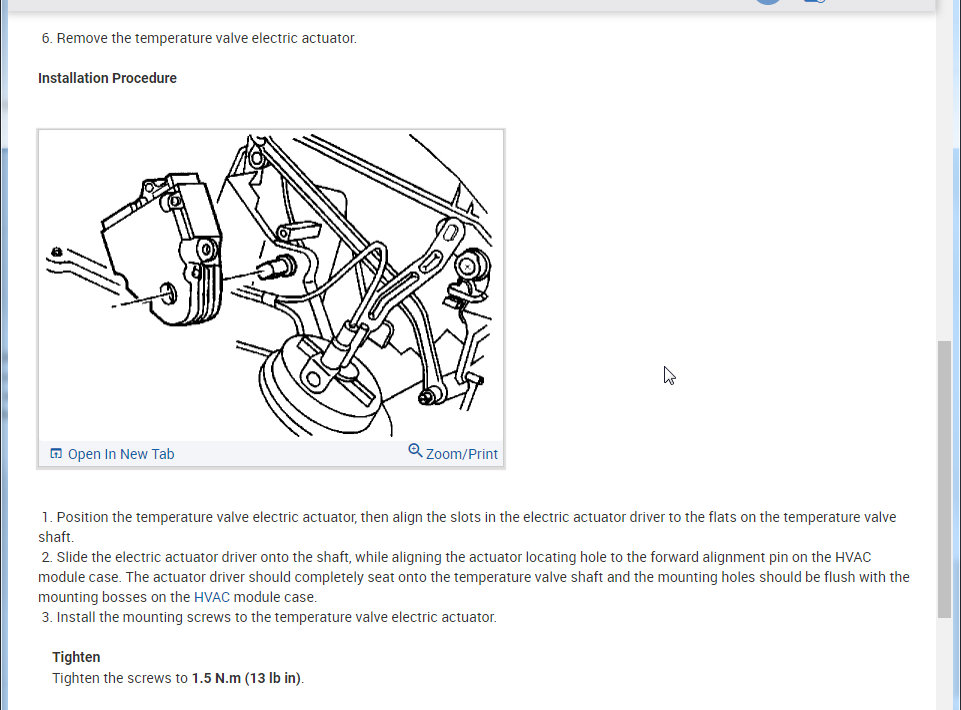 6. Remove the temperature valve electric actuator.

Installation Procedure

Open In New Tab
Zoom/Print

1. Position the temperature valve electric actuator, then align the slots in the electric actuator driver to the flats on the temperature valve shaft.
2. Slide the electric actuator driver onto the shaft, while aligning the actuator locating hole to the forward alignment pin on the HVAC module case. The actuator driver should completely seat onto the temperature valve shaft and the mounting holes should be flush with the mounting bosses on the HVAC module case.
3. Install the mounting screws to the temperature valve electric actuator.

Tighten
Tighten the screws to 1.5 N.m (13 lb in).