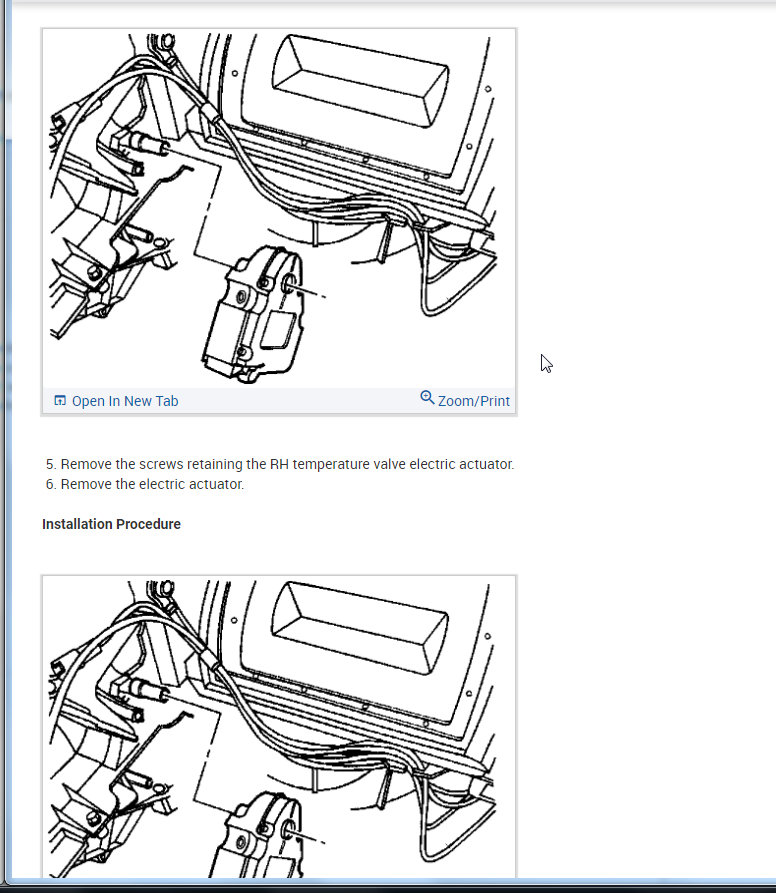 Open In New Tab
Zoom/Print

5. Remove the screws retaining the RH temperature valve electric actuator.
6. Remove the electric actuator.

Installation Procedure