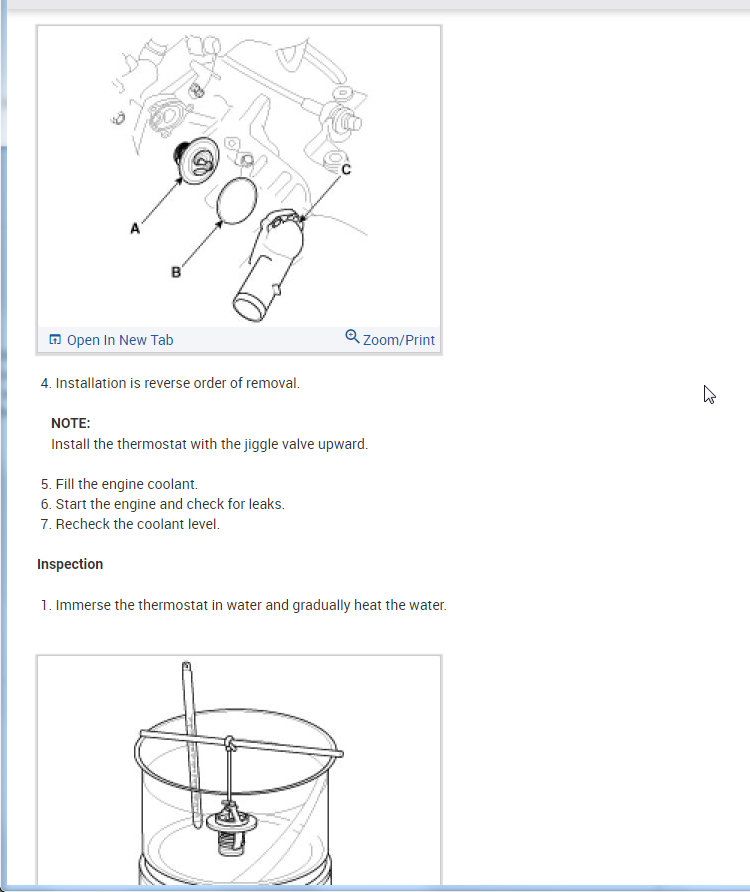 A

B

C

Open In New Tab

Zoom/Print

4. Installation is reverse order of removal.

NOTE:
Install the thermostat with the jiggle valve upward.

5. Fill the engine coolant.
6. Start the engine and check for leaks.
7. Recheck the coolant level.

Inspection

1. Immerse the thermostat in water and gradually heat the water.