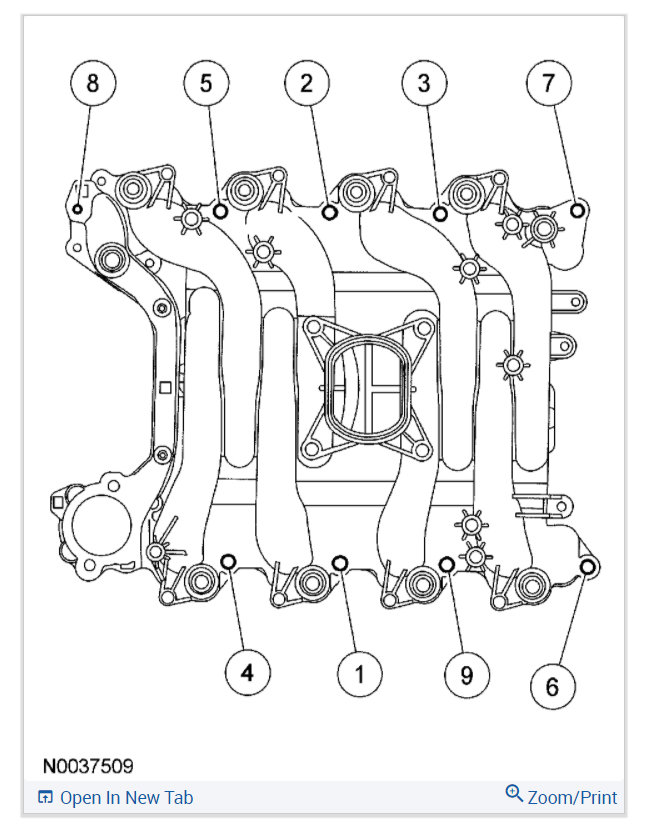 8
5
2
3
7
4
1
9
6

N0037509

Open In New Tab
Zoom/Print