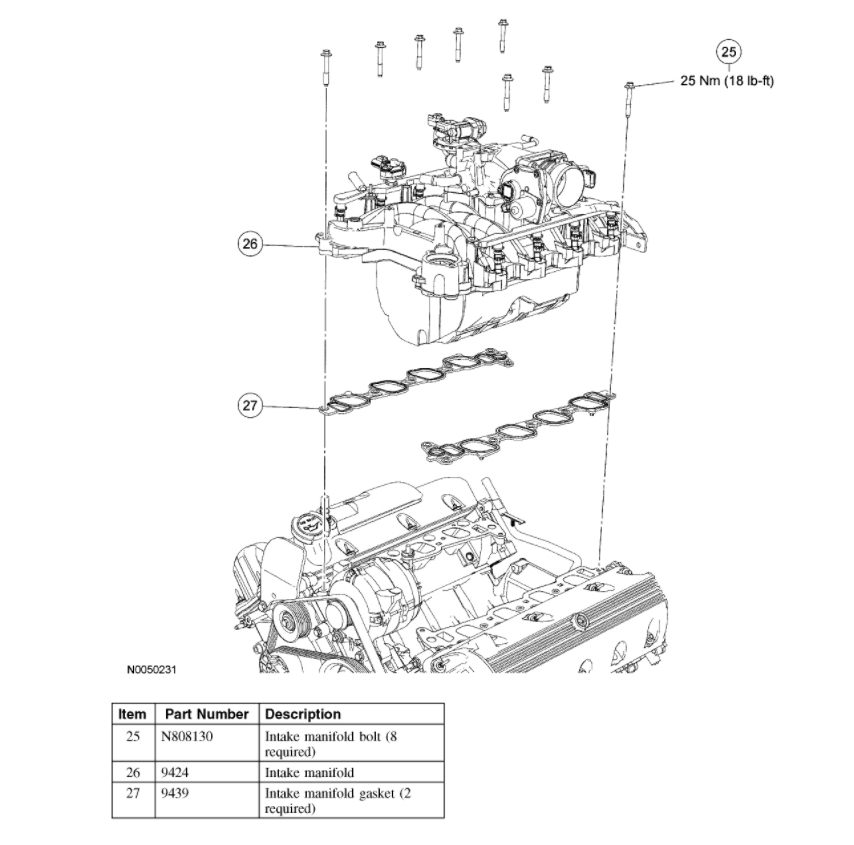 25

25 Nm (18 lb-ft)

26

27

N0050231

| Item | Part Number | Description |
|---|---|---|
| 25 | N808130 | Intake manifold bolt (8 required) |
| 26 | 9424 | Intake manifold |
| 27 | 9439 | Intake manifold gasket (2 required) |