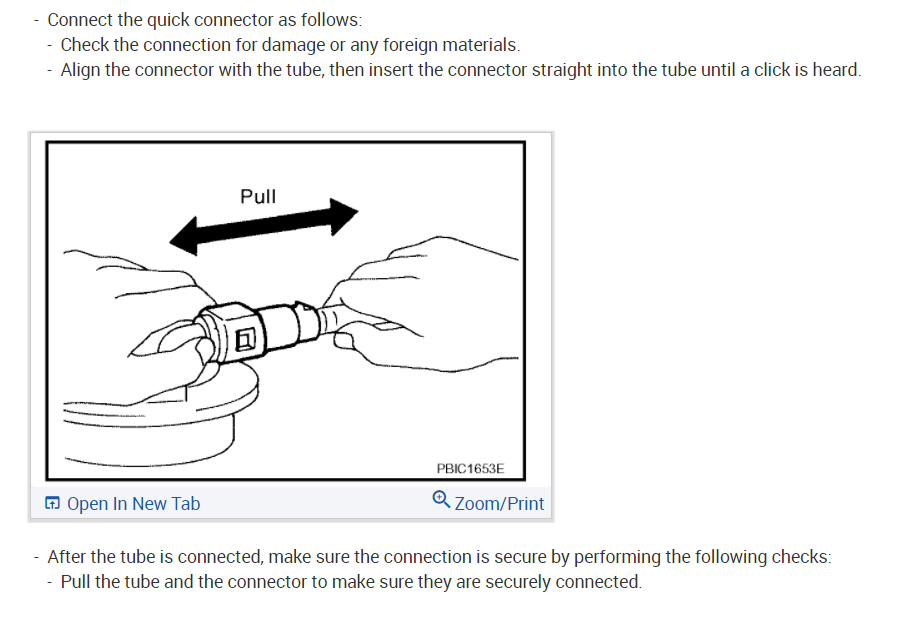 - Connect the quick connector as follows:
- Check the connection for damage or any foreign materials.
- Align the connector with the tube, then insert the connector straight into the tube until a click is heard.

Pull

PBIC1653E

Open In New Tab

Zoom/Print

- After the tube is connected, make sure the connection is secure by performing the following checks:
- Pull the tube and the connector to make sure they are securely connected.