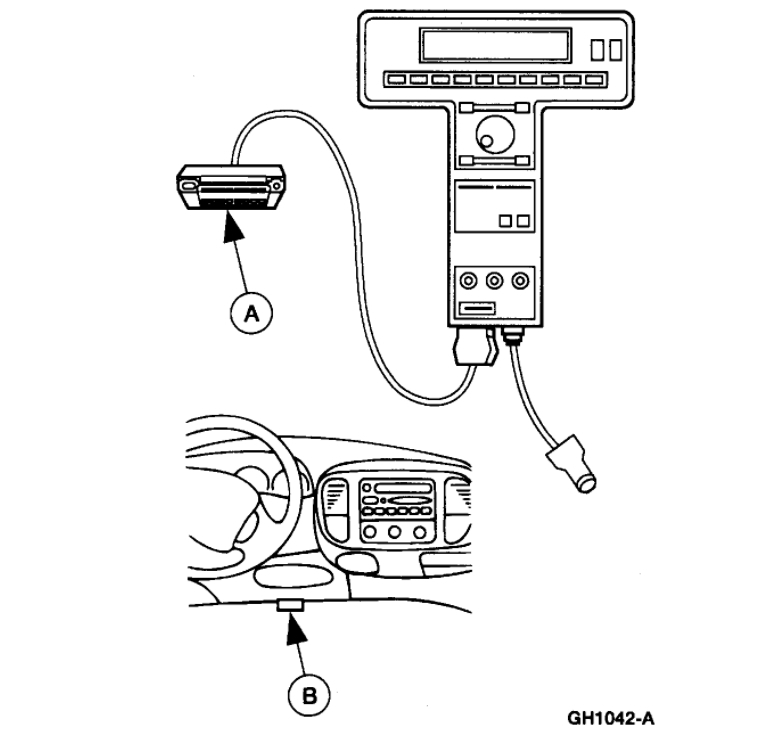 A

B

GH1042-A