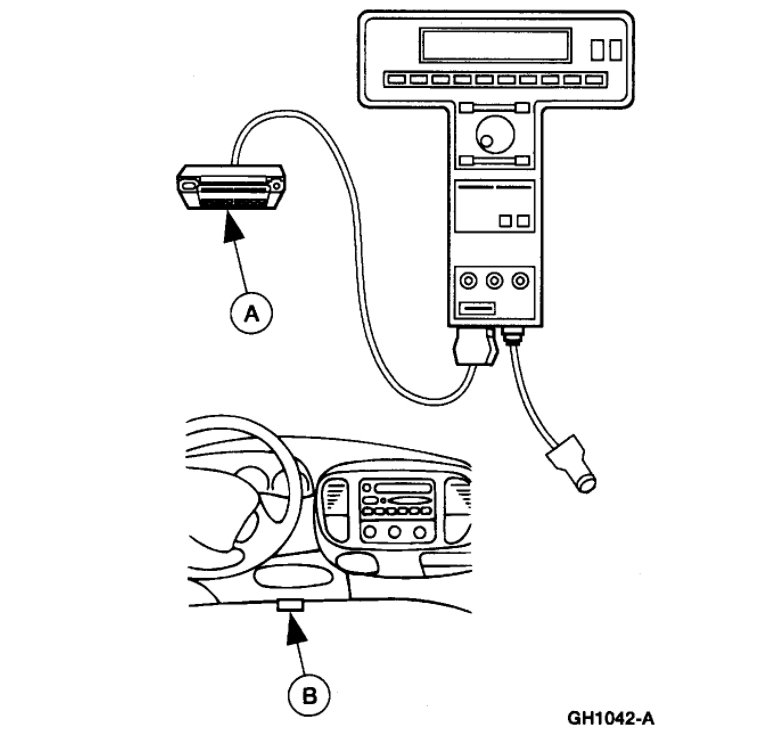 A

B

GH1042-A