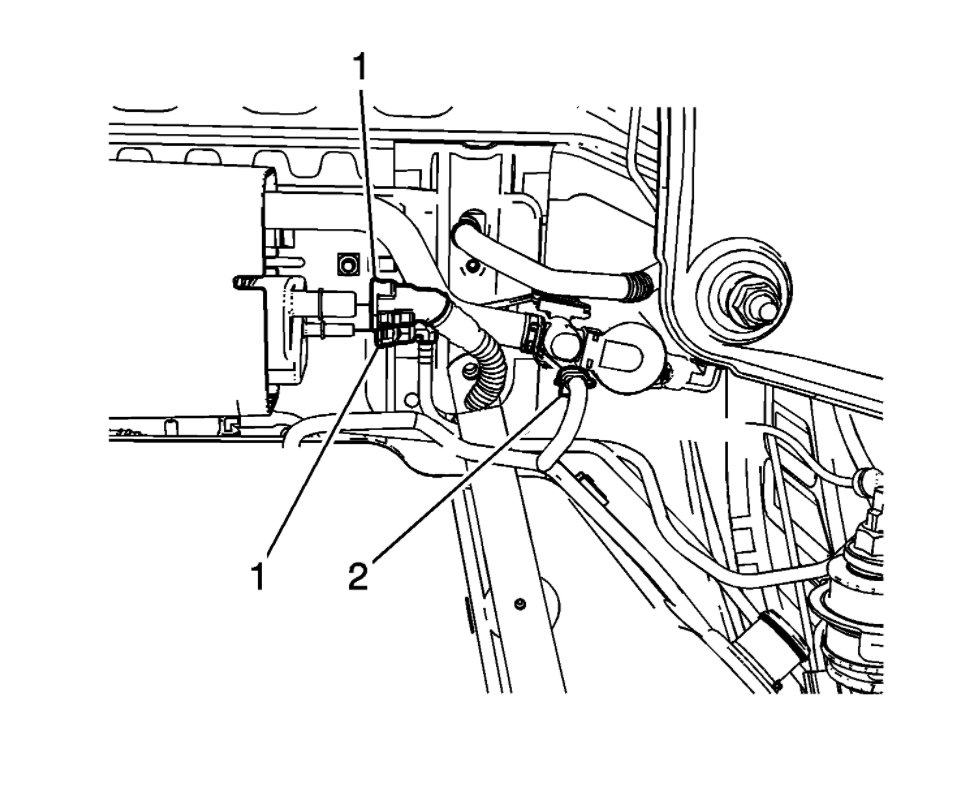 1
1
2