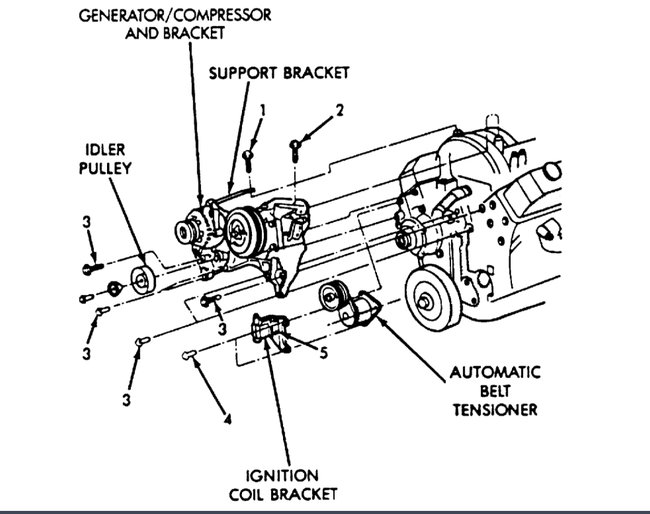 GENERATOR/COMPRESSOR AND BRACKET

SUPPORT BRACKET

1

2

IDLER PULLEY

3

3

3

3

5

4

AUTOMATIC BELT TENSIONER

IGNITION COIL BRACKET