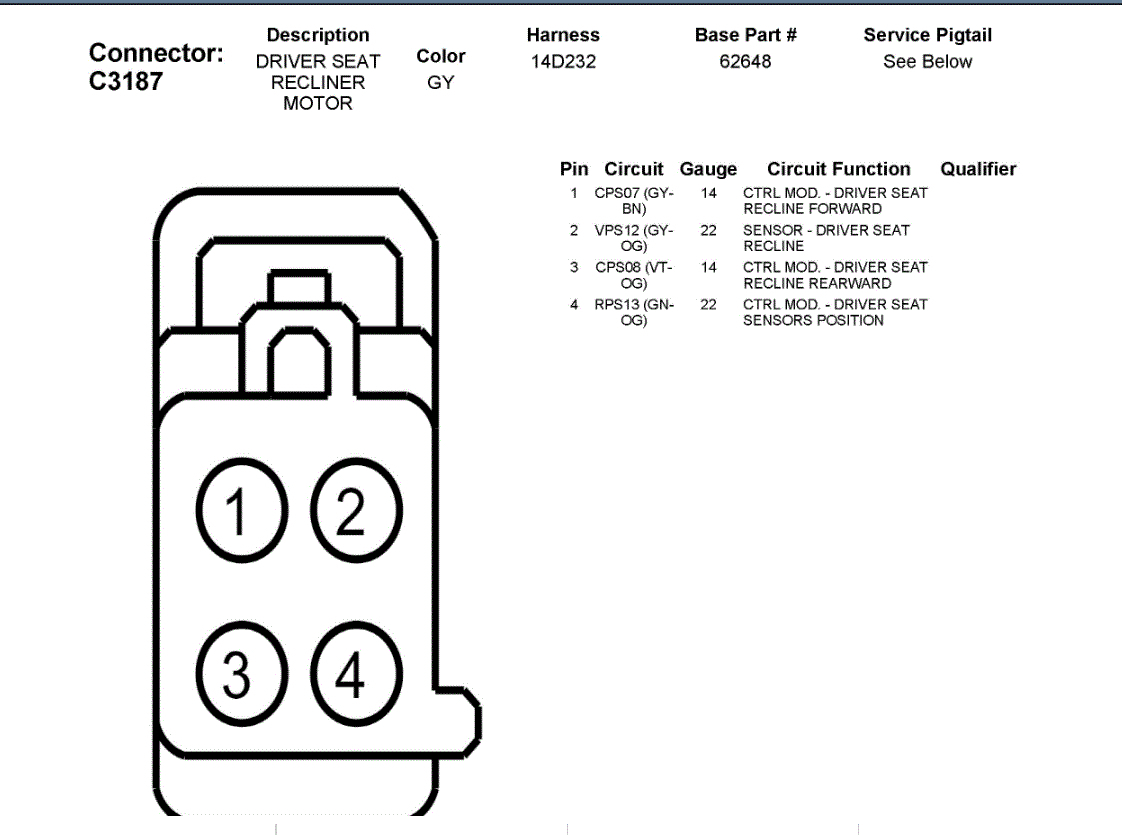 Connector: C3187

| Description | Color | Harness | Base Part # | Service Pigtail |
|---|---|---|---|---|
| DRIVER SEAT RECLINER MOTOR | GY | 14D232 | 62648 | See Below |

| Pin | Circuit | Gauge | Circuit Function | Qualifier |
|---|---|---|---|---|
| 1 | CPS07 (GY-BN) | 14 | CTRL MOD. - DRIVER SEAT RECLINE FORWARD | |
| 2 | VPS12 (GY-OG) | 22 | SENSOR - DRIVER SEAT RECLINE | |
| 3 | CPS08 (VT-OG) | 14 | CTRL MOD. - DRIVER SEAT RECLINE REARWARD | |
| 4 | RPS13 (GN-OG) | 22 | CTRL MOD. - DRIVER SEAT SENSORS POSITION | |

1 2
3 4