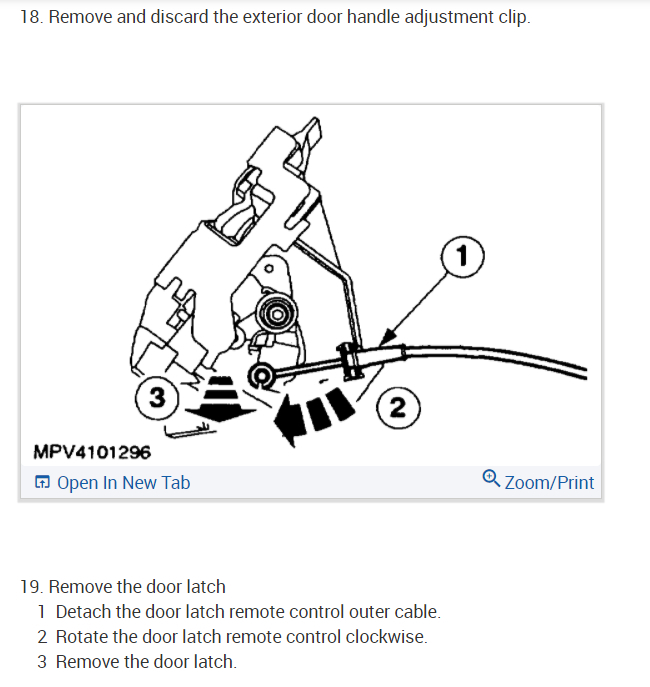 18. Remove and discard the exterior door handle adjustment clip.

1

3

2

MPV4101296

Open In New Tab

Zoom/Print

19. Remove the door latch

1 Detach the door latch remote control outer cable.

2 Rotate the door latch remote control clockwise.

3 Remove the door latch.