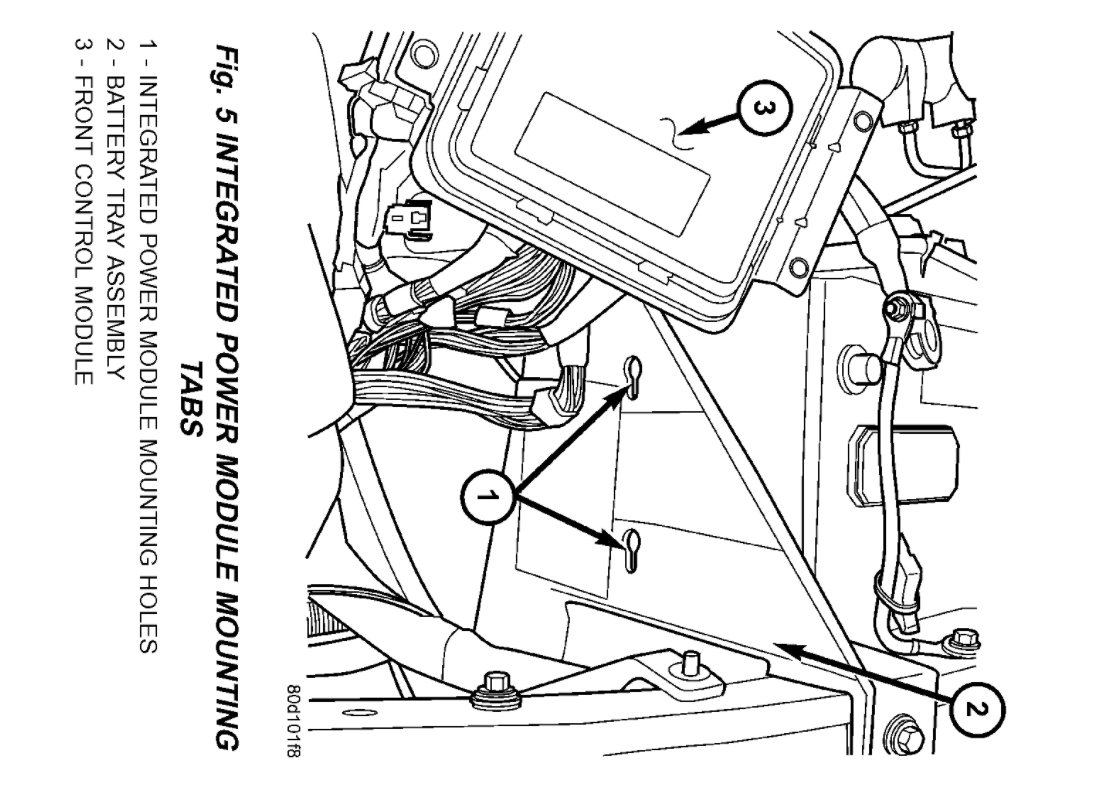 3

1

2

80d101f8

Fig. 5 INTEGRATED POWER MODULE MOUNTING TABS

1 - INTEGRATED POWER MODULE MOUNTING HOLES
2 - BATTERY TRAY ASSEMBLY
3 - FRONT CONTROL MODULE