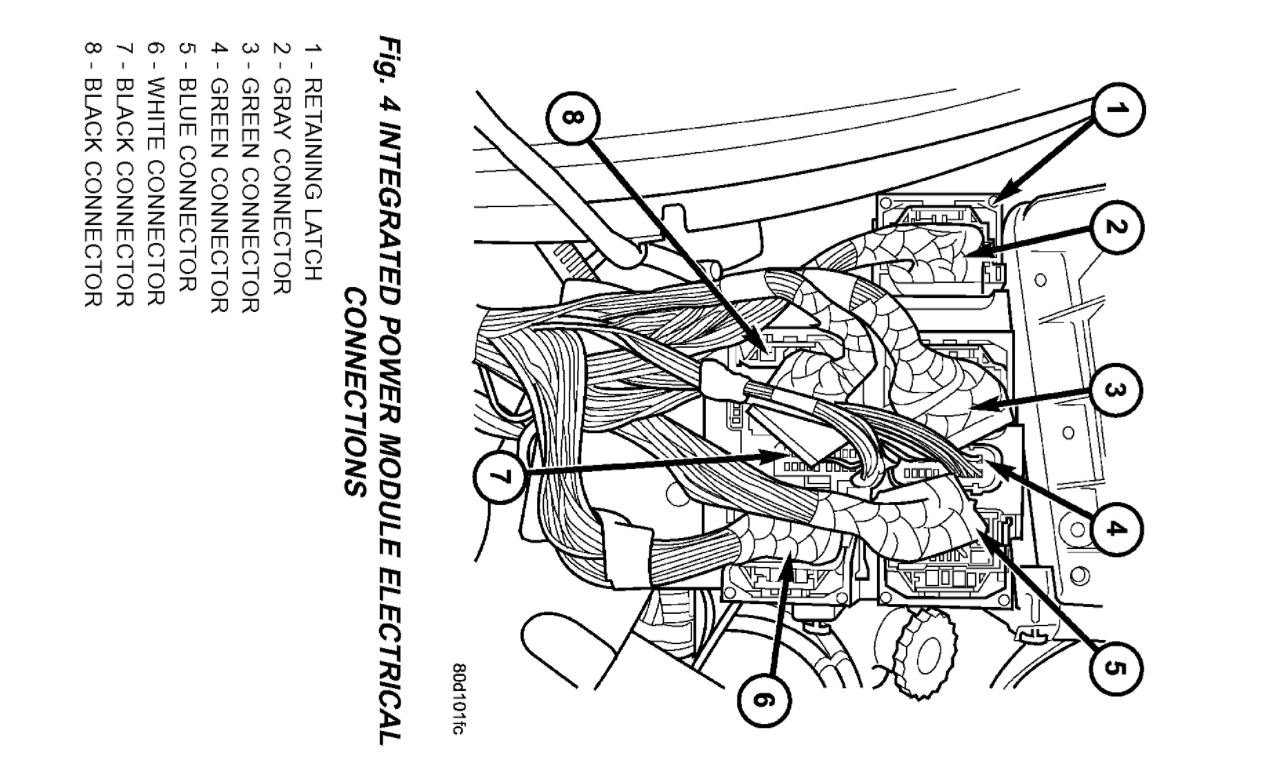 1
2
3
4
5
6
7
8

80d101fc

Fig. 4 INTEGRATED POWER MODULE ELECTRICAL CONNECTIONS

1 - RETAINING LATCH
2 - GRAY CONNECTOR
3 - GREEN CONNECTOR
4 - GREEN CONNECTOR
5 - BLUE CONNECTOR
6 - WHITE CONNECTOR
7 - BLACK CONNECTOR
8 - BLACK CONNECTOR