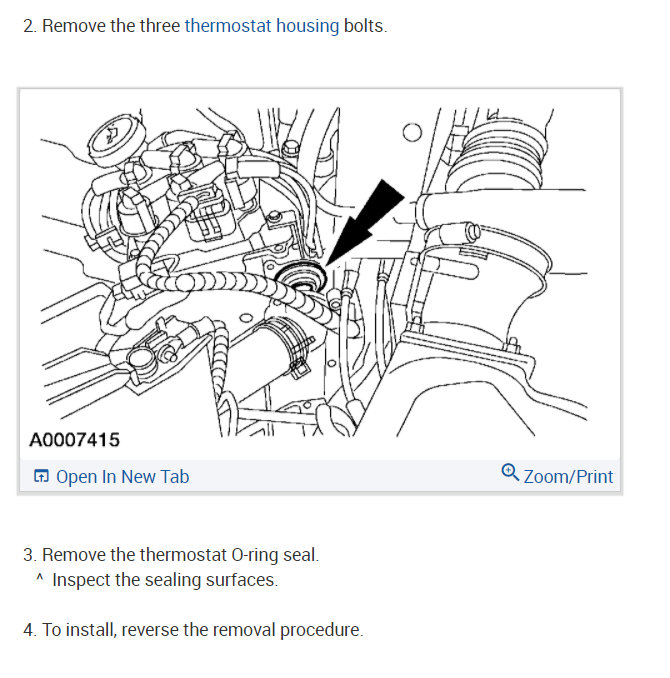 2. Remove the three thermostat housing bolts.

A0007415

Open In New Tab

Zoom/Print

3. Remove the thermostat O-ring seal.
^ Inspect the sealing surfaces.

4. To install, reverse the removal procedure.