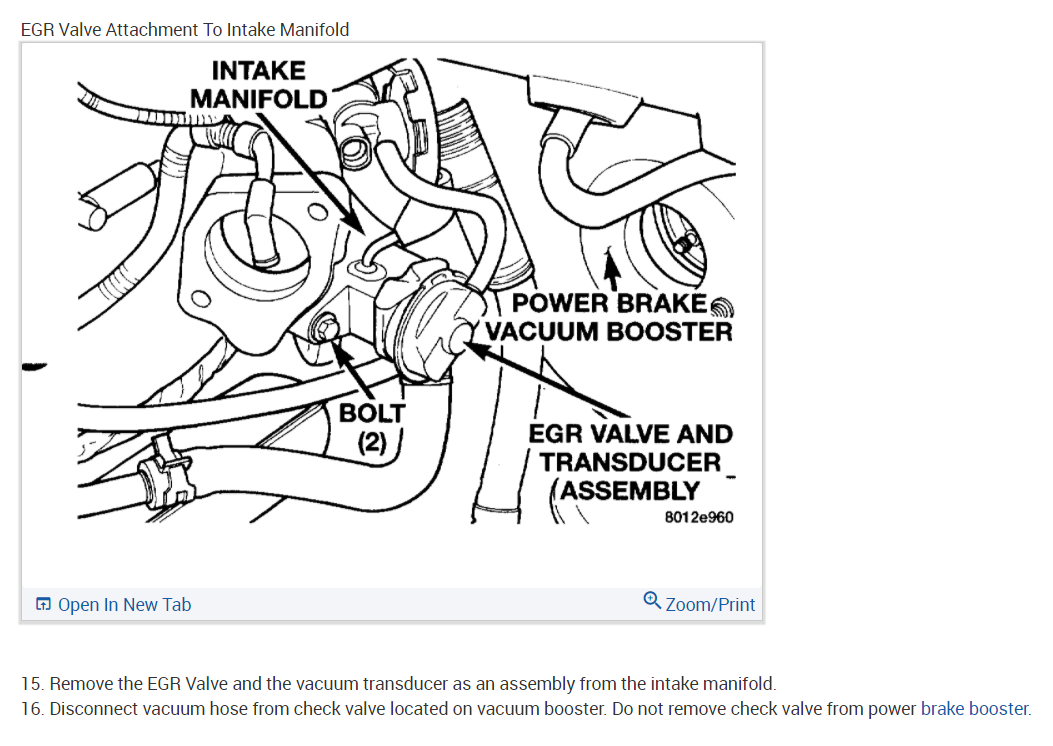 EGR Valve Attachment To Intake Manifold

INTAKE MANIFOLD

POWER BRAKE VACUUM BOOSTER

BOLT (2)

EGR VALVE AND TRANSDUCER ASSEMBLY

8012e960

Open In New Tab

Zoom/Print

15. Remove the EGR Valve and the vacuum transducer as an assembly from the intake manifold.
16. Disconnect vacuum hose from check valve located on vacuum booster. Do not remove check valve from power brake booster.