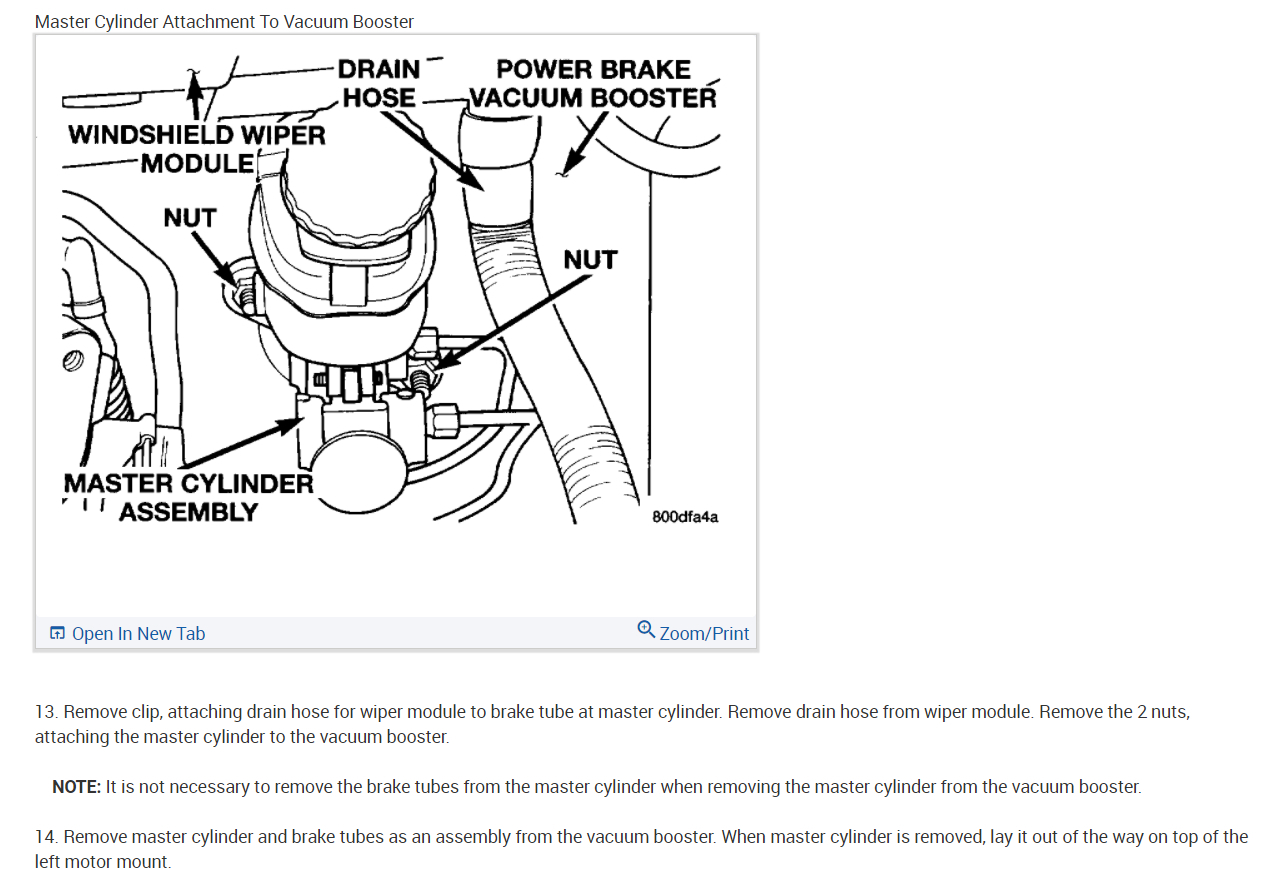 Master Cylinder Attachment To Vacuum Booster

DRAIN HOSE

POWER BRAKE VACUUM BOOSTER

WINDSHIELD WIPER MODULE

NUT

NUT

MASTER CYLINDER ASSEMBLY

800dfa4a

Open In New Tab

Zoom/Print

13. Remove clip, attaching drain hose for wiper module to brake tube at master cylinder. Remove drain hose from wiper module. Remove the 2 nuts, attaching the master cylinder to the vacuum booster.

NOTE: It is not necessary to remove the brake tubes from the master cylinder when removing the master cylinder from the vacuum booster.

14. Remove master cylinder and brake tubes as an assembly from the vacuum booster. When master cylinder is removed, lay it out of the way on top of the left motor mount.